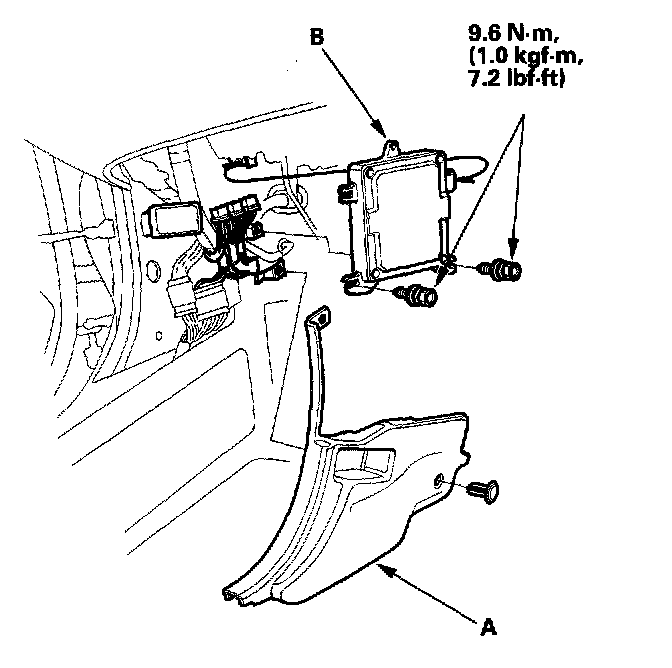 B

9.6 N·m,
(1.0 kgf·m,
7.2 lbf·ft)

A