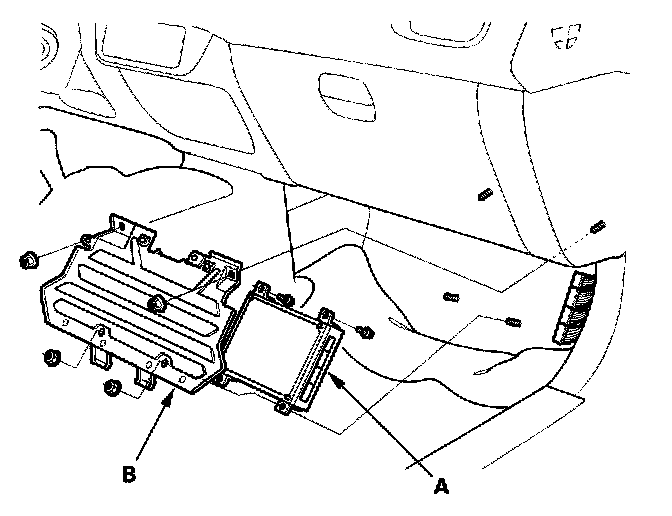 B

A