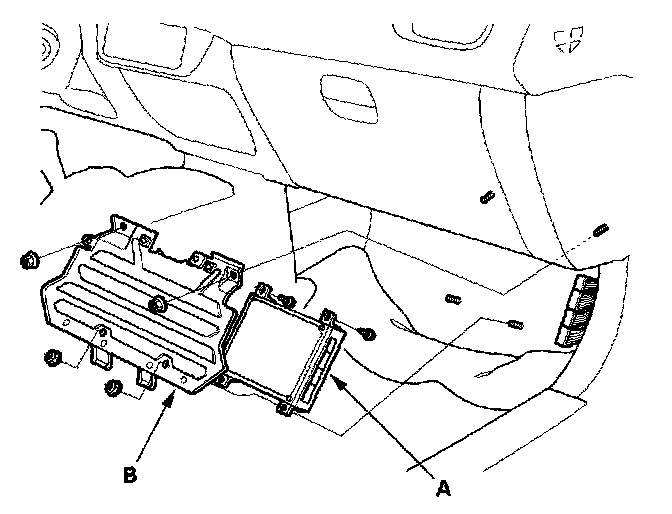 B

A