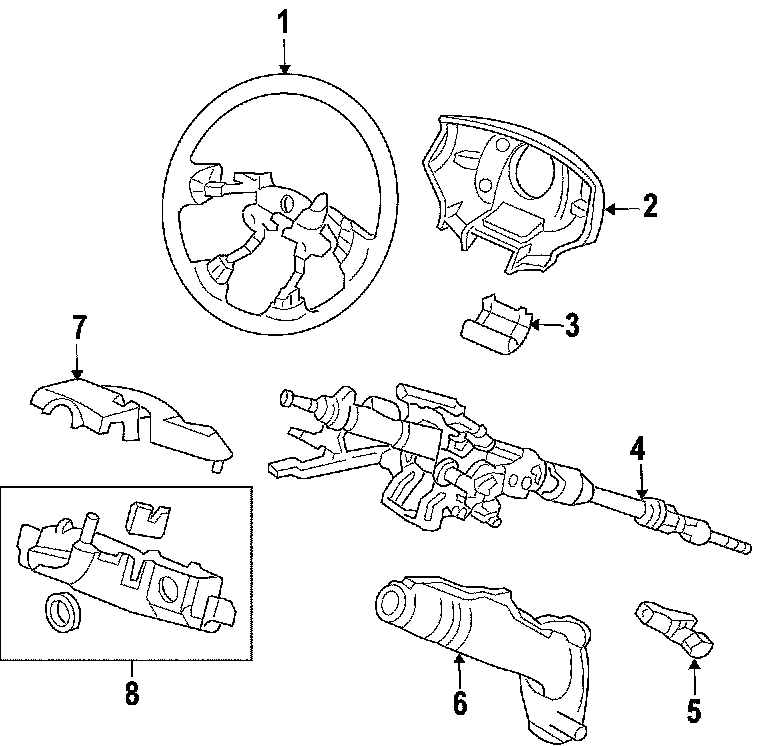 1
2
3
7
4
8
6
5