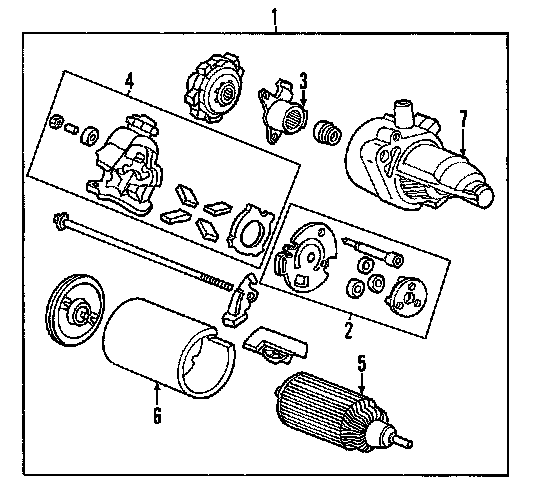 1
4
3
7
2
5
6