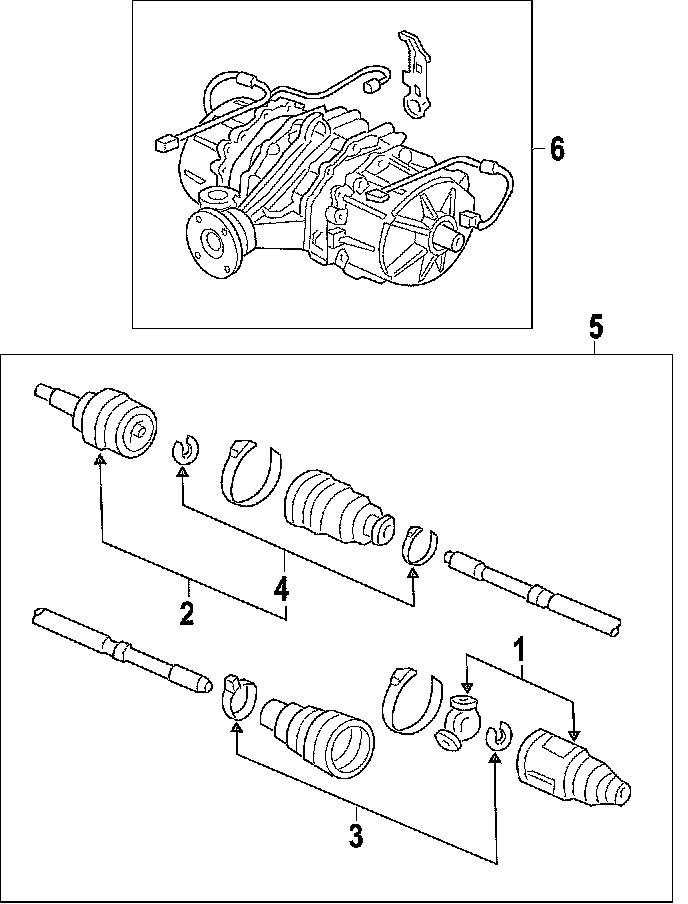 6
5
2
4
1
3