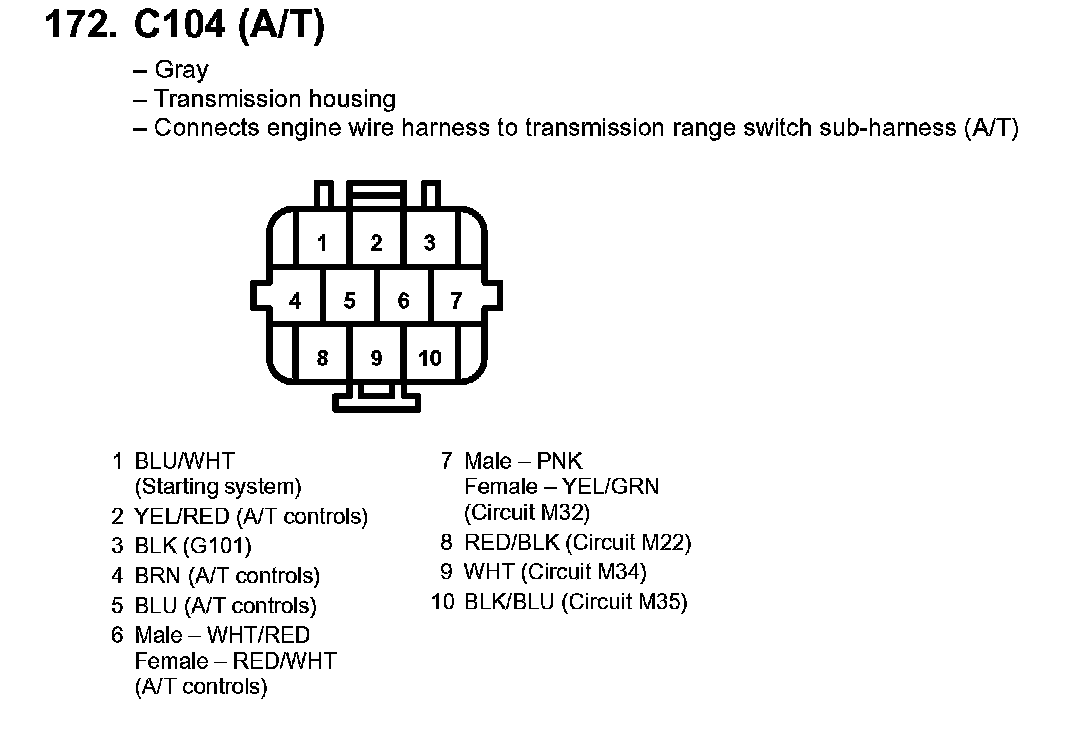 172. C104 (A/T)

– Gray
– Transmission housing
– Connects engine wire harness to transmission range switch sub-harness (A/T)

1 2 3
4 5 6 7
8 9 10

1 BLU/WHT (Starting system)
2 YEL/RED (A/T controls)
3 BLK (G101)
4 BRN (A/T controls)
5 BLU (A/T controls)
6 Male – WHT/RED Female – RED/WHT (A/T controls)

7 Male – PNK Female – YEL/GRN (Circuit M32)
8 RED/BLK (Circuit M22)
9 WHT (Circuit M34)
10 BLK/BLU (Circuit M35)