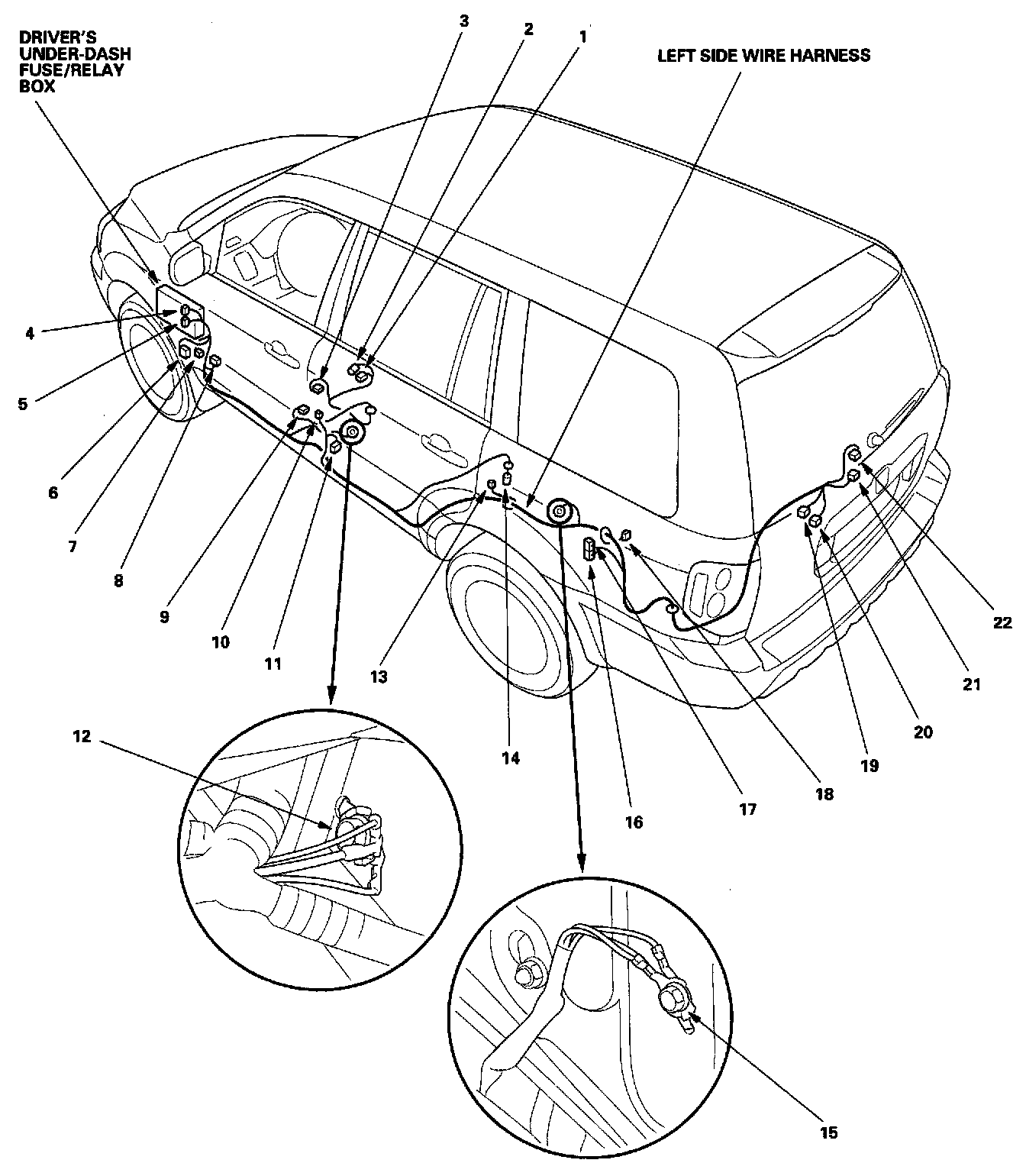 DRIVER'S UNDER-DASH FUSE/RELAY BOX

3
2
1

LEFT SIDE WIRE HARNESS

4
5
6
7
8
9
10
11
13
14
16
17
18
19
20
21
22
12
15