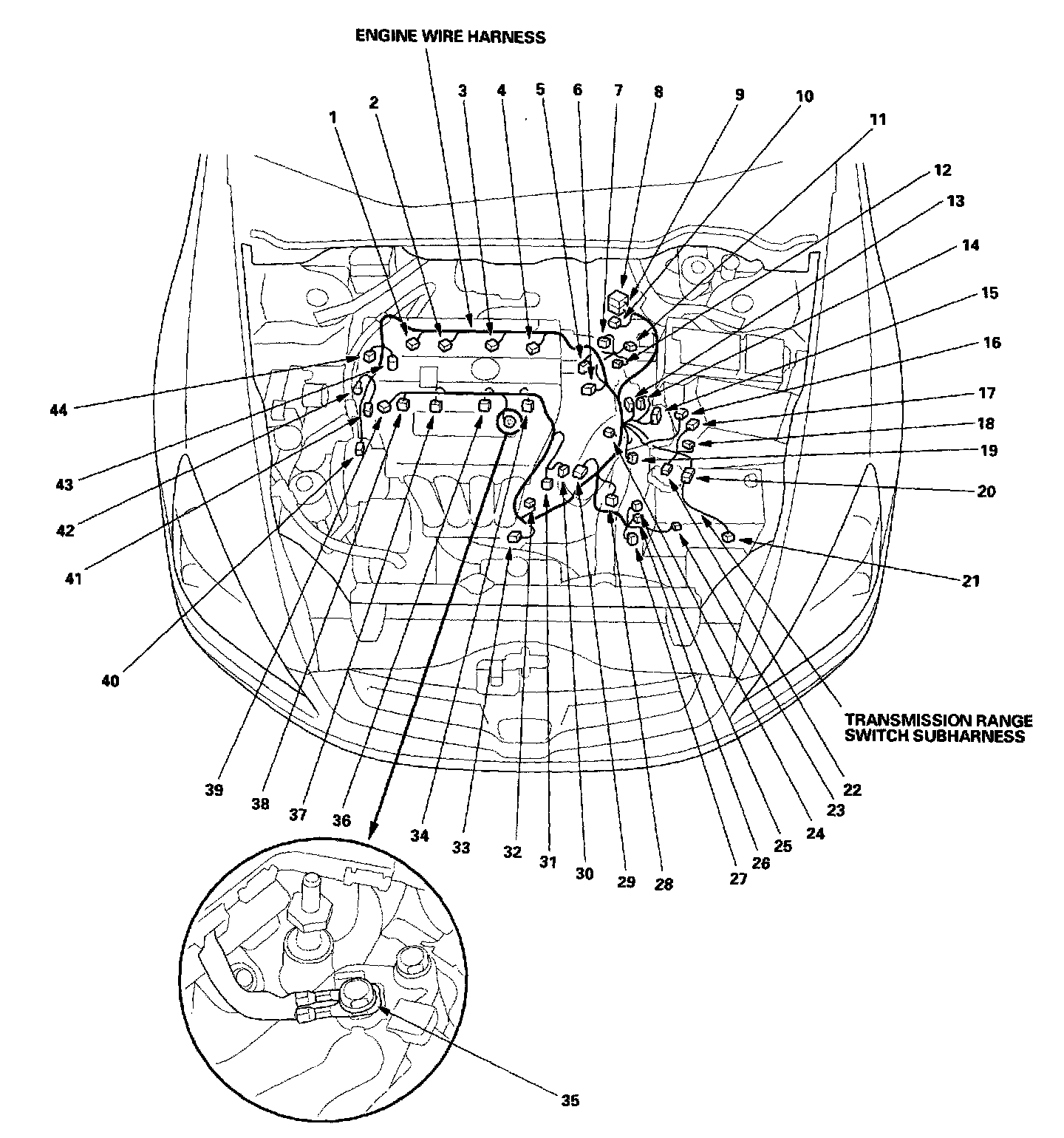 ENGINE WIRE HARNESS

1 2 3 4 5 6 7 8 9 10 11 12 13 14 15 16 17 18 19 20 21

44 43 42 41 40

TRANSMISSION RANGE SWITCH SUBHARNESS

39 38 37 36 34 33 32 31 30 29 28 27 26 25 24 23 22

35