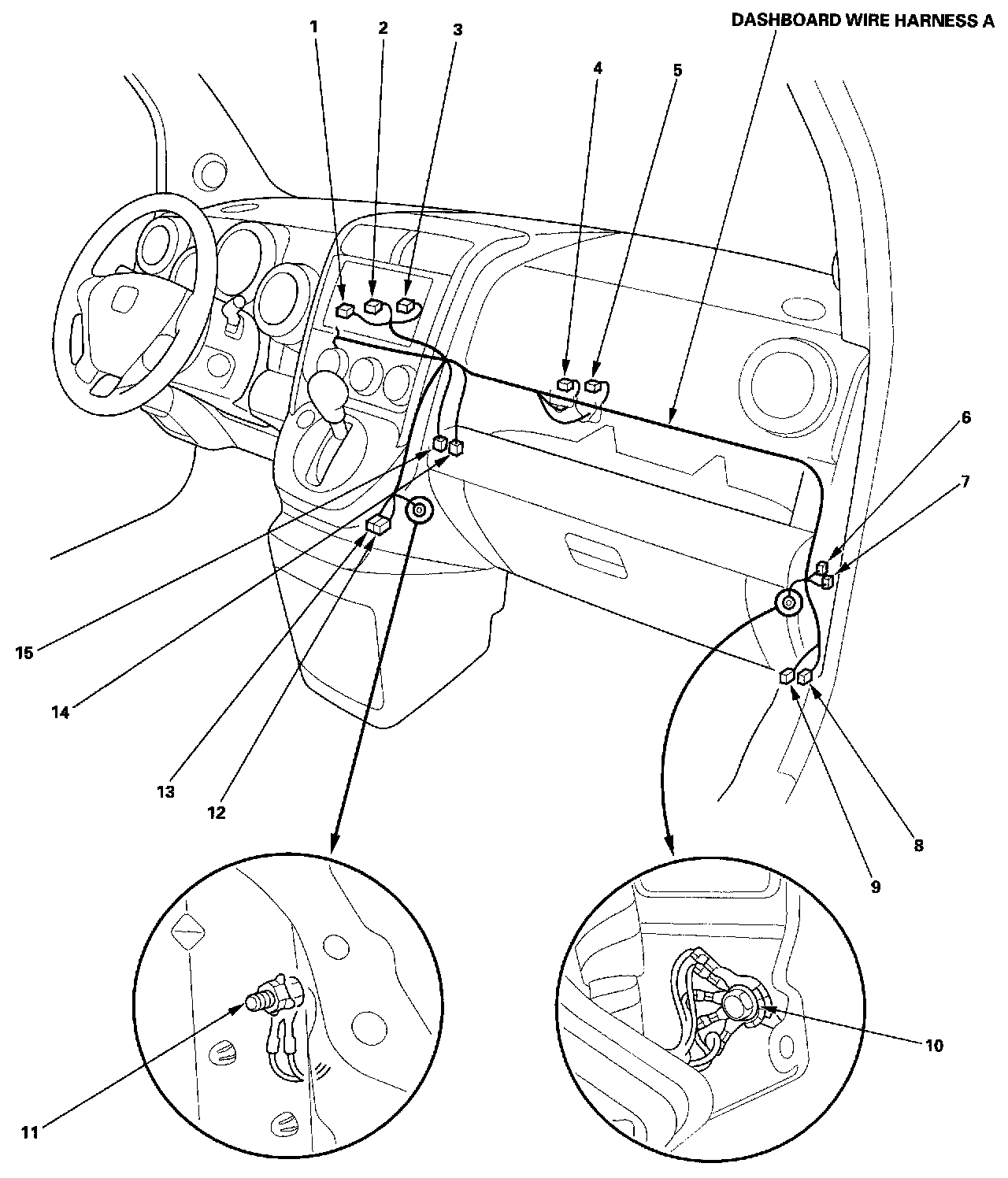 DASHBOARD WIRE HARNESS A

1
2
3
4
5
6
7
15
14
13
12
8
9
11
10