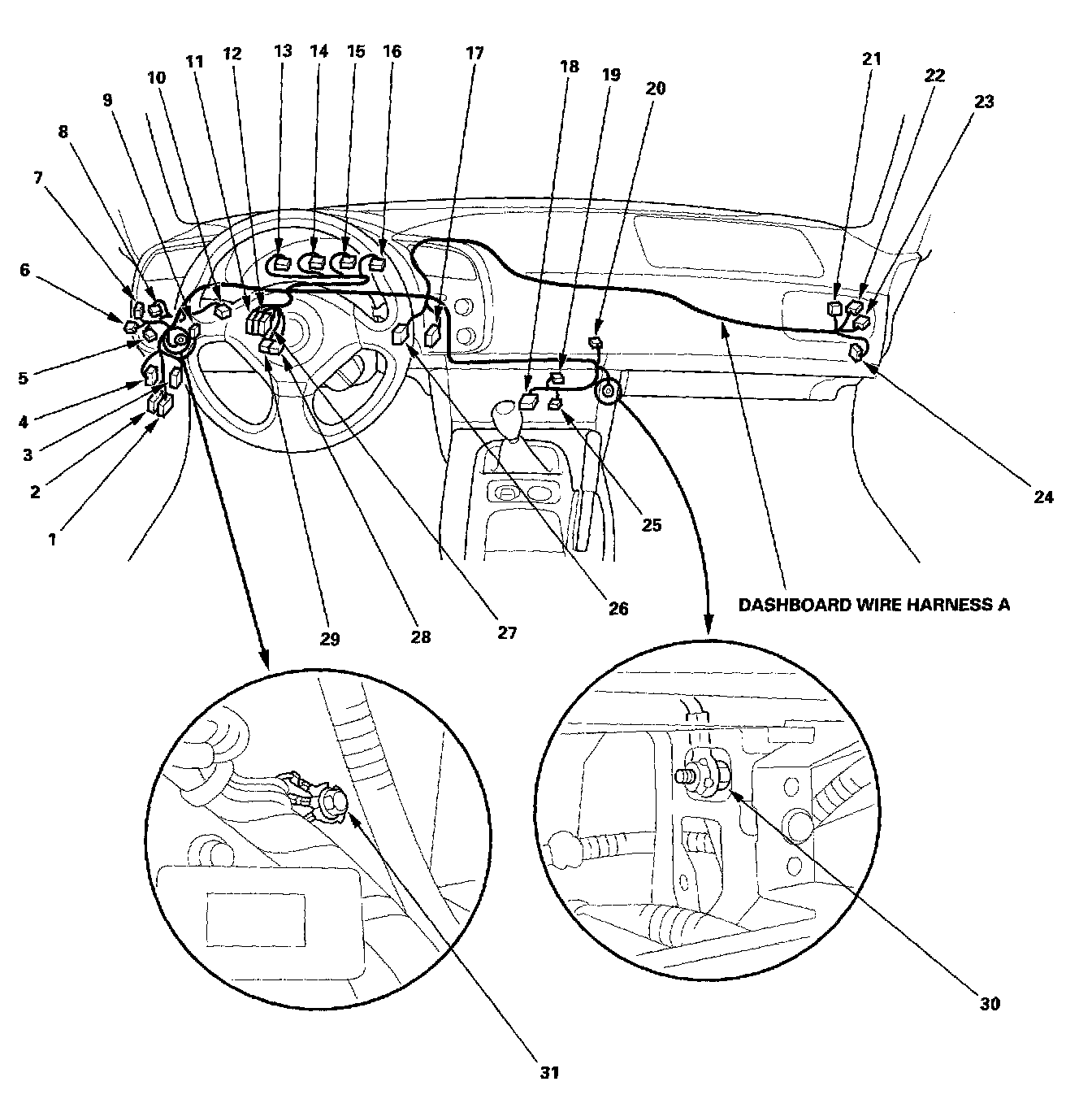 13 14 15 16
12
11
10
9
8
7
6
5
4
3
2
1
17
18
19
20
21
22
23
24
25
26
27
28
29
DASHBOARD WIRE HARNESS A
30
31