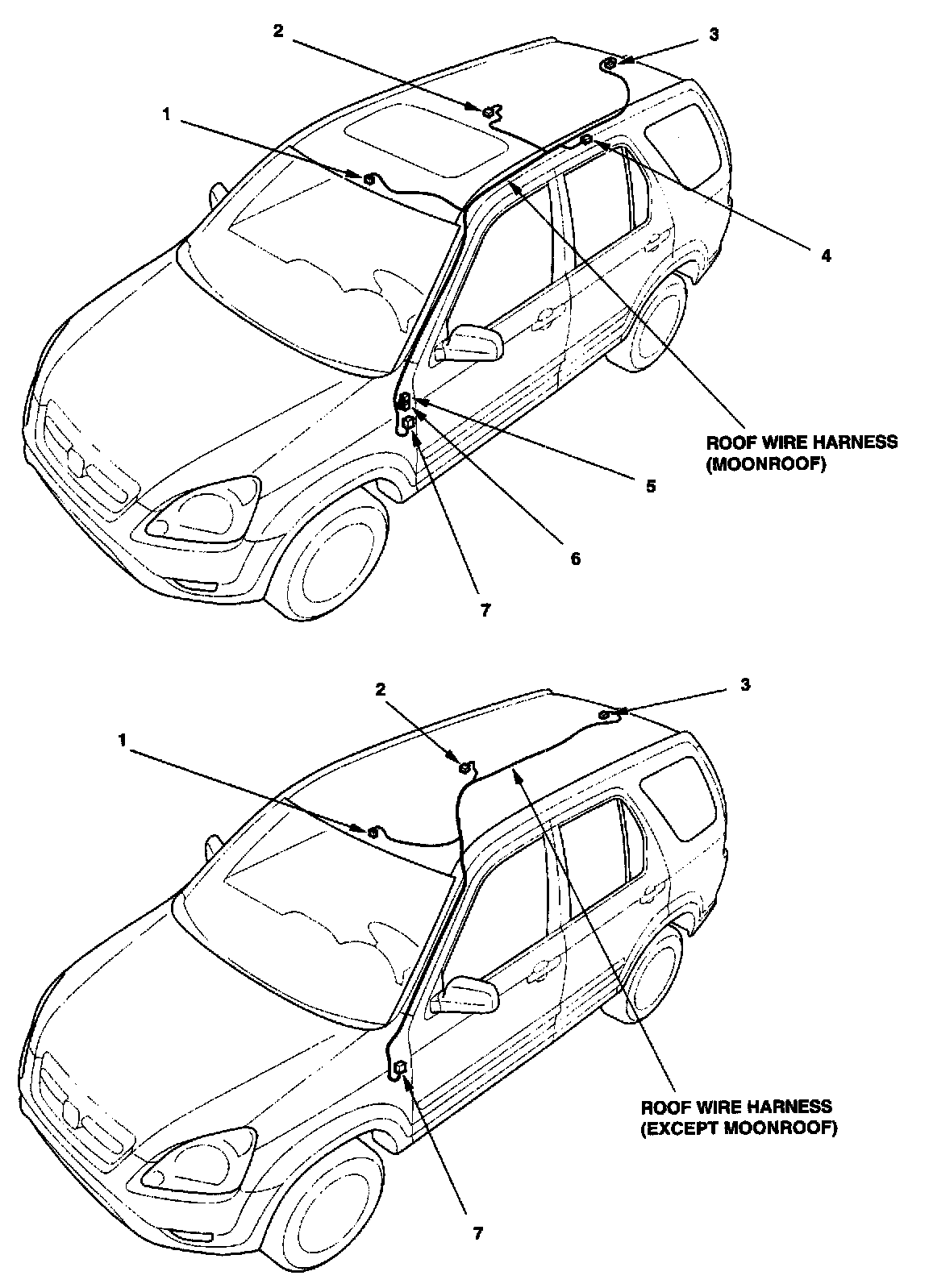 2
3
1
4
ROOF WIRE HARNESS (MOONROOF)
5
6
7

2
3
1
ROOF WIRE HARNESS (EXCEPT MOONROOF)
7