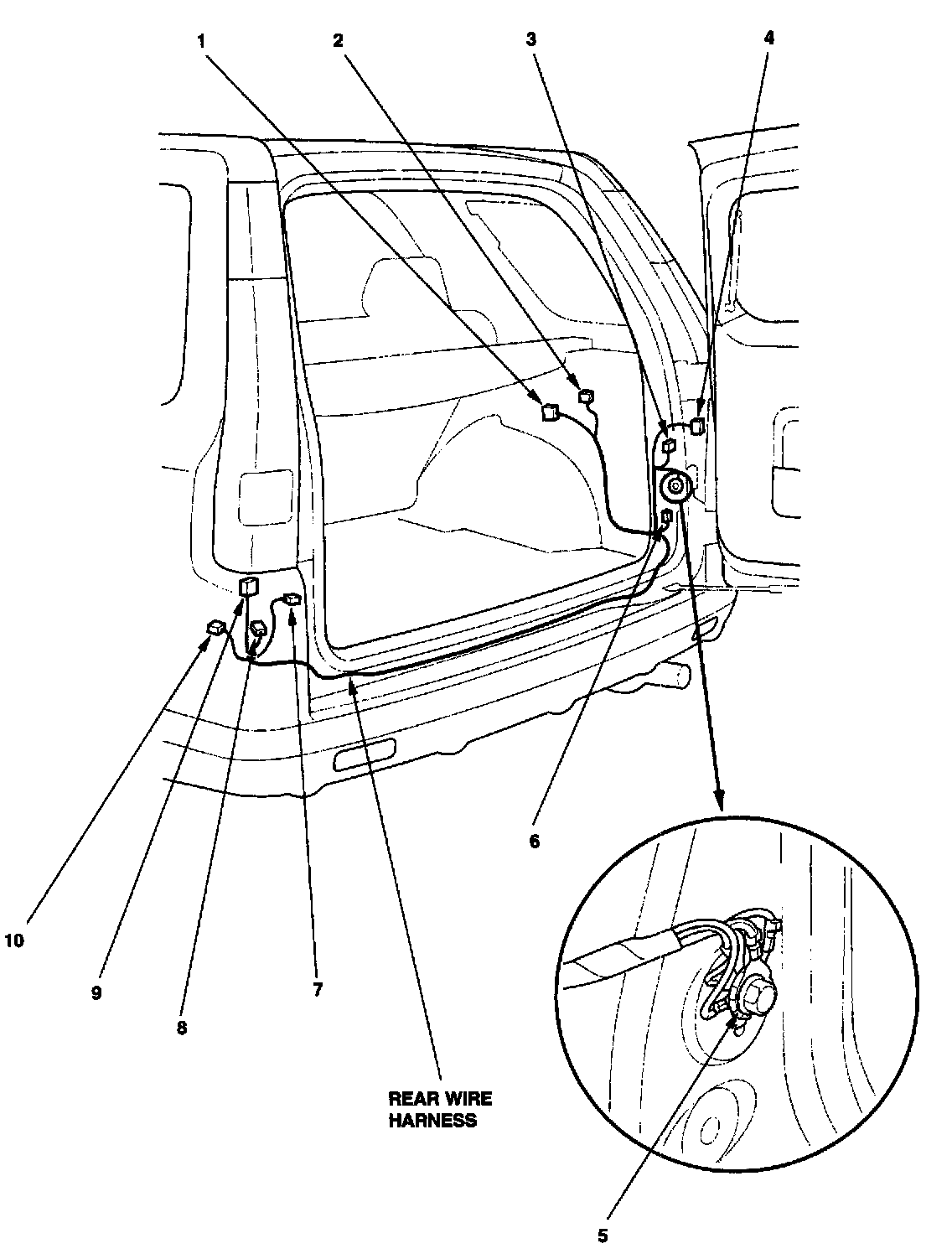 1
2
3
4
6
10
9
8
7
REAR WIRE HARNESS
5