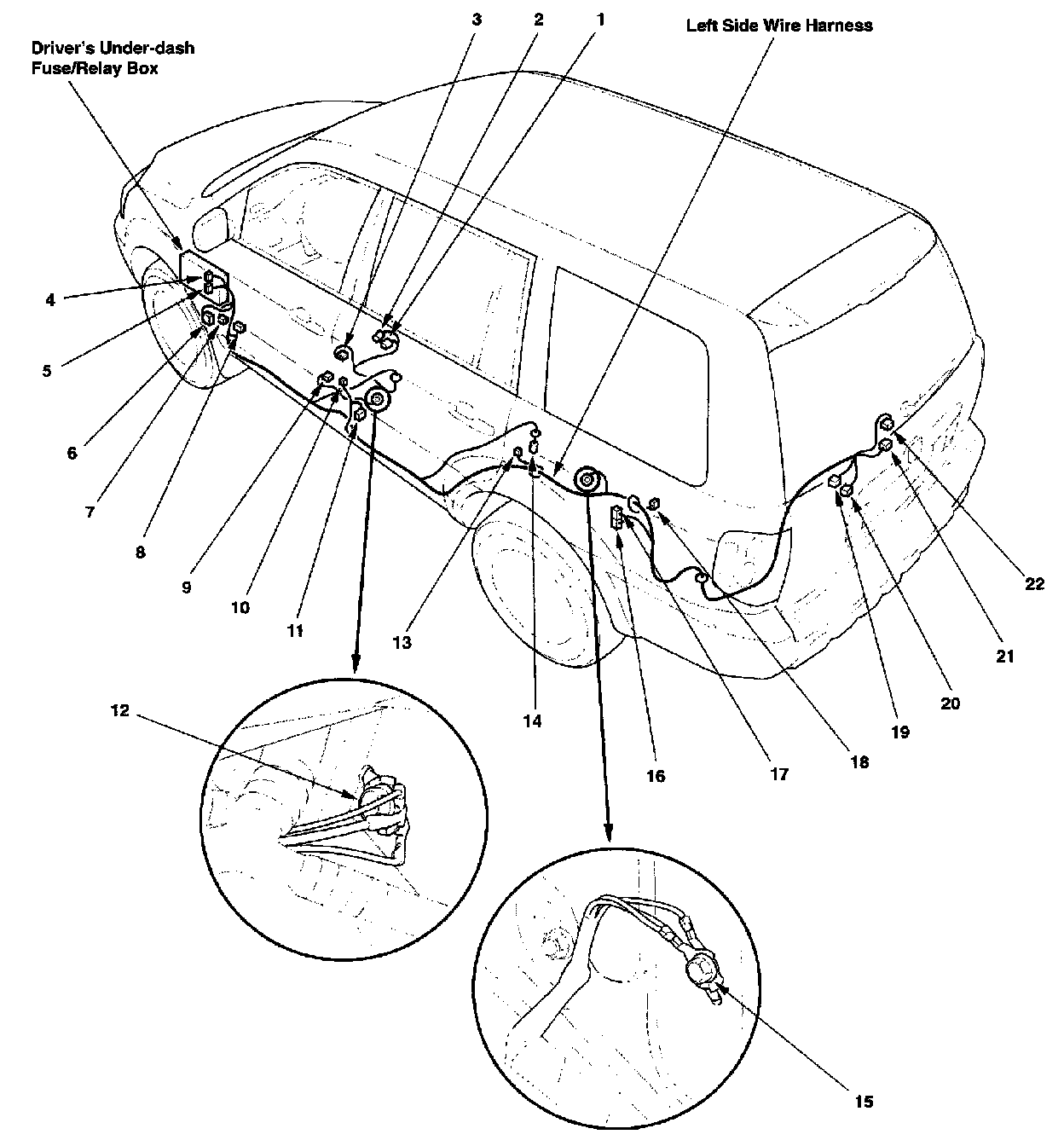 Driver's Under-dash Fuse/Relay Box

3
2
1
Left Side Wire Harness

4
5
6
7
8
9
10
11
13
14
16
17
18
19
20
21
22
12
15