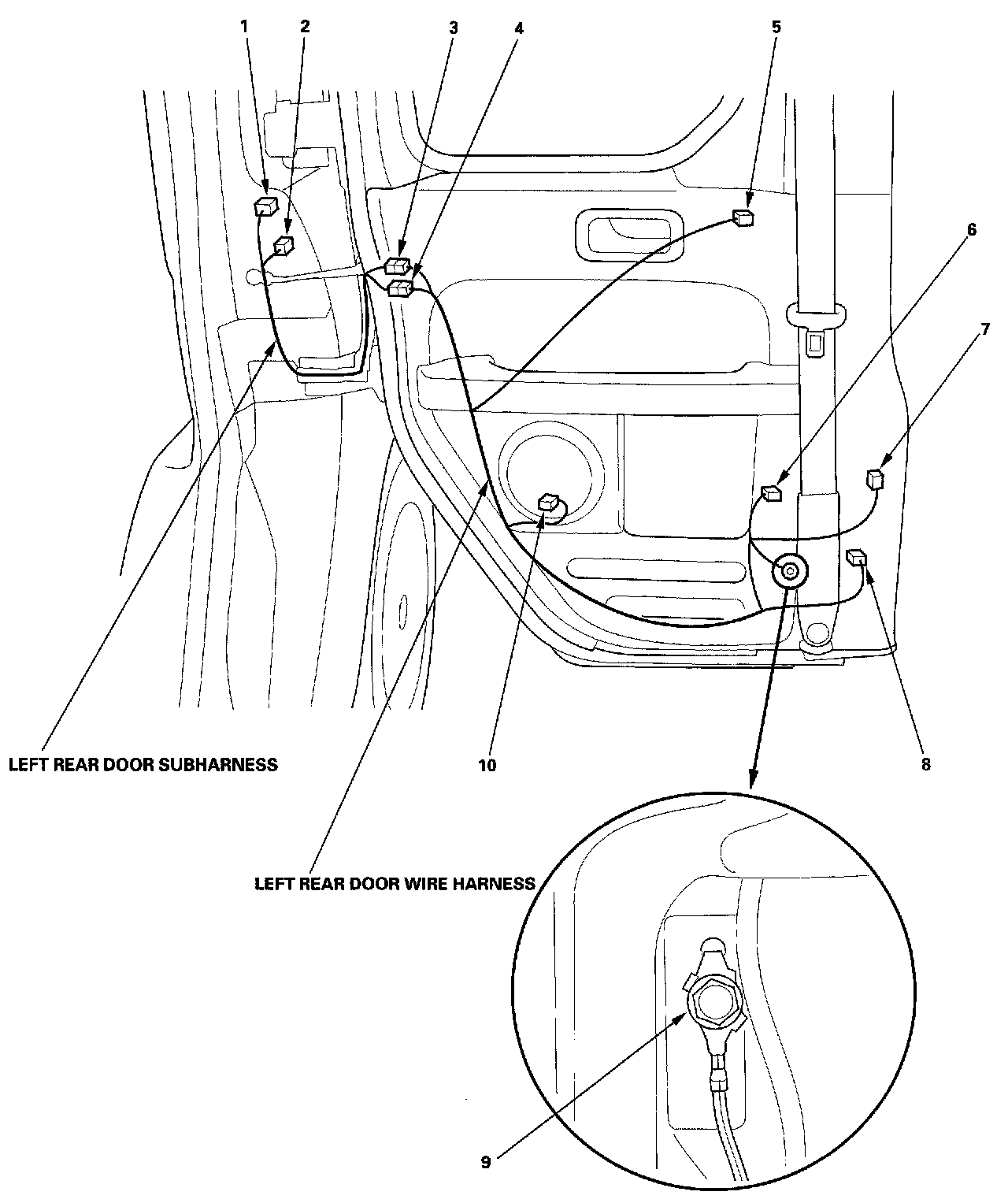 1
2
3
4
5
6
7
LEFT REAR DOOR SUBHARNESS
10
8
LEFT REAR DOOR WIRE HARNESS
9