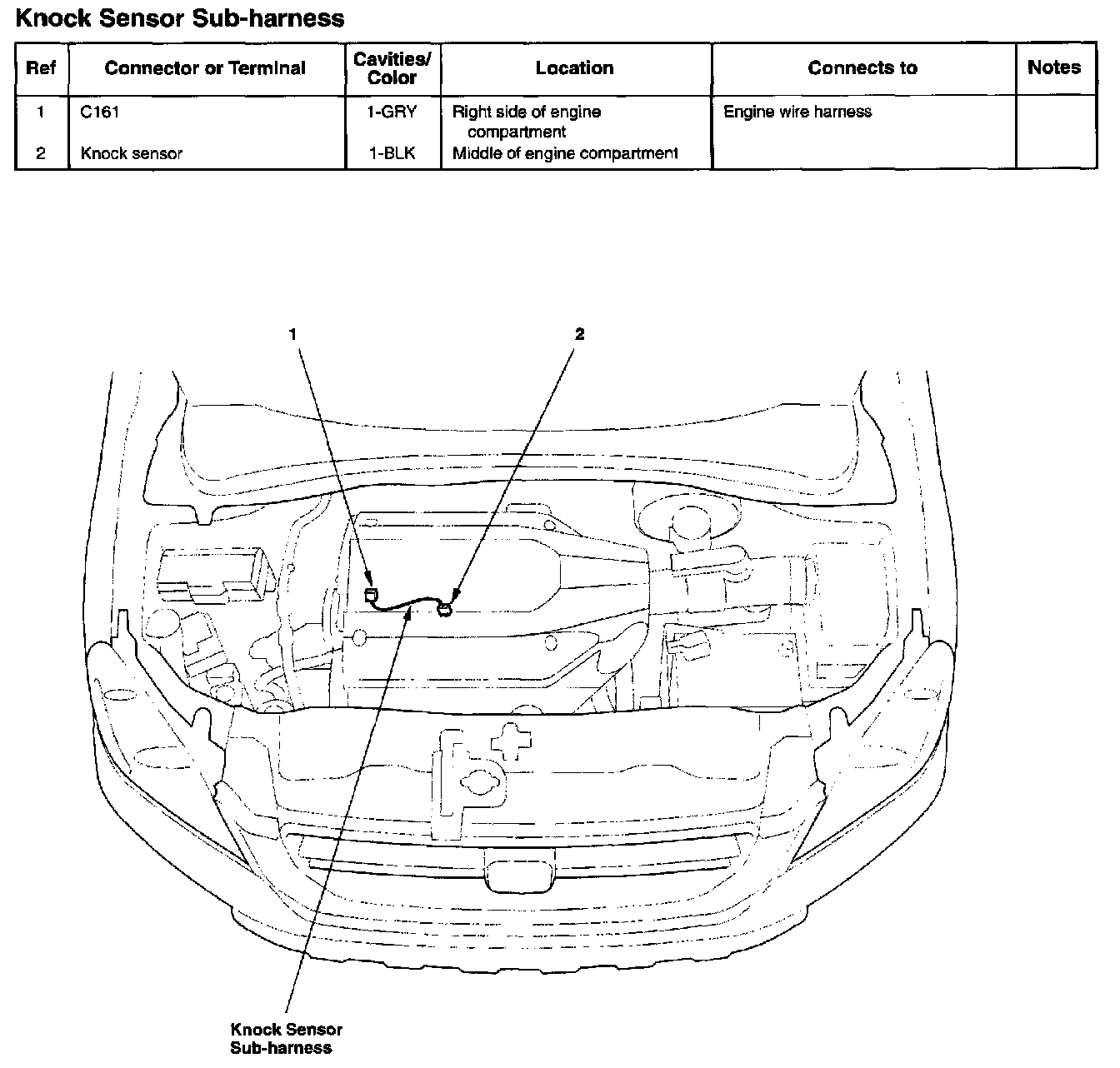 Knock Sensor Sub-harness

| Ref | Connector or Terminal | Cavities/ Color | Location | Connects to | Notes |
|---|---|---|---|---|---|
| 1 | C161 | 1-GRY | Right side of engine compartment | Engine wire harness | |
| 2 | Knock sensor | 1-BLK | Middle of engine compartment | | |

1

2

Knock Sensor Sub-harness