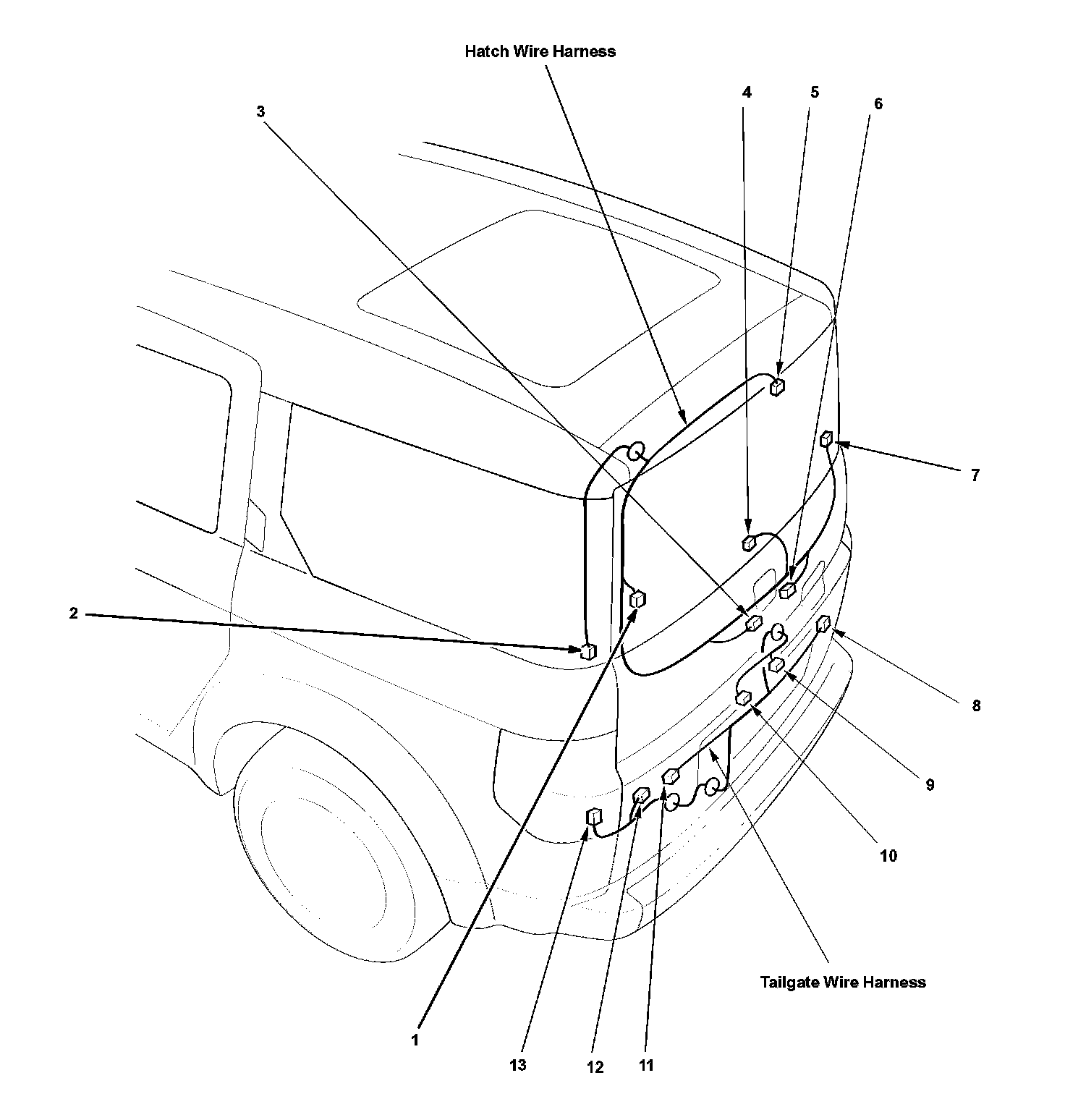 Hatch Wire Harness

3

4

5

6

7

2

8

9

10

Tailgate Wire Harness

1

13

12

11