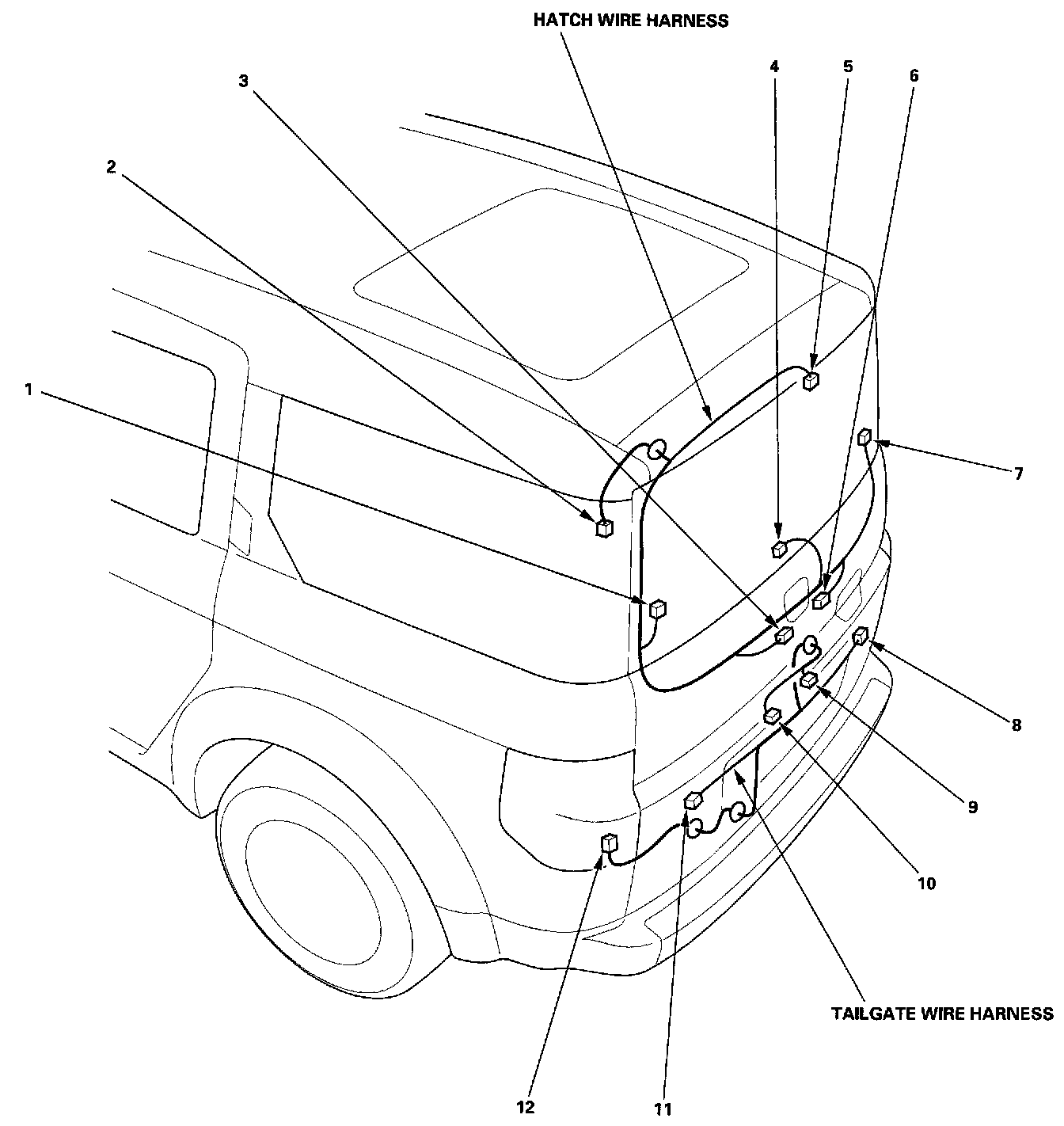 HATCH WIRE HARNESS

3

4

5

6

2

1

7

8

9

10

TAILGATE WIRE HARNESS

12

11