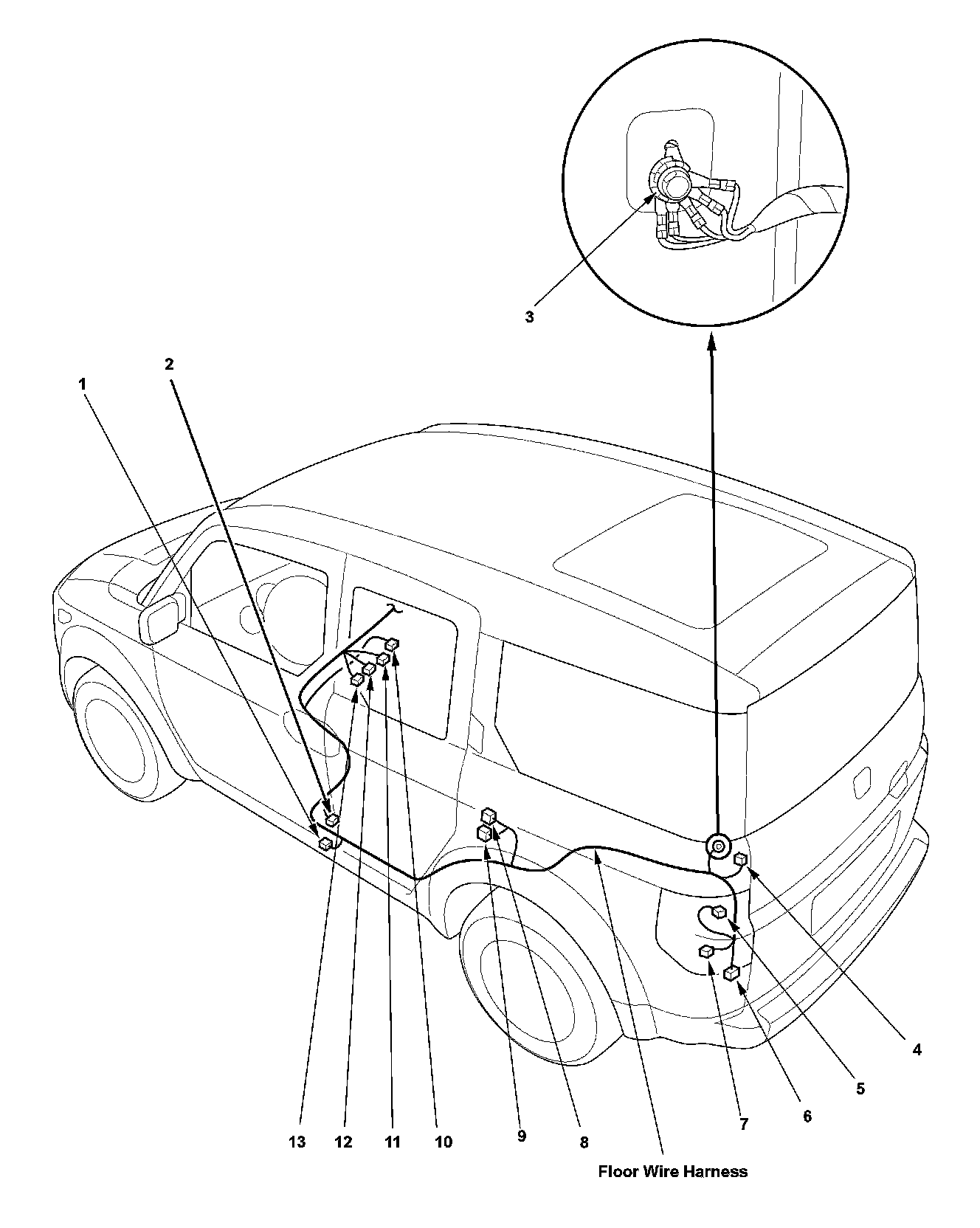 3

2

1

4

5

6

7

13 12 11 10 9 8

Floor Wire Harness