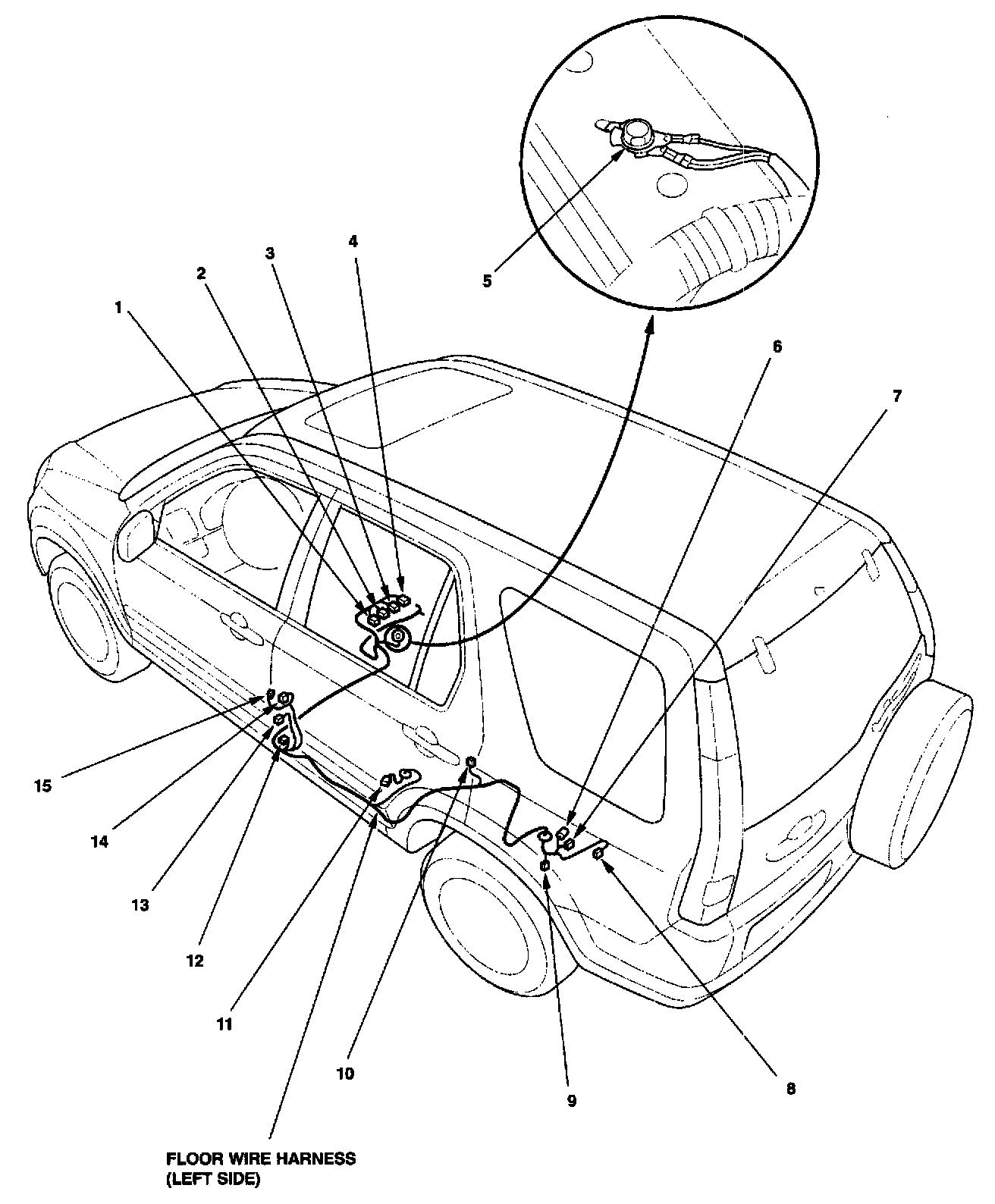 5

4
3
2
1

6
7

15
14
13
12
11
10
9
8

FLOOR WIRE HARNESS
(LEFT SIDE)