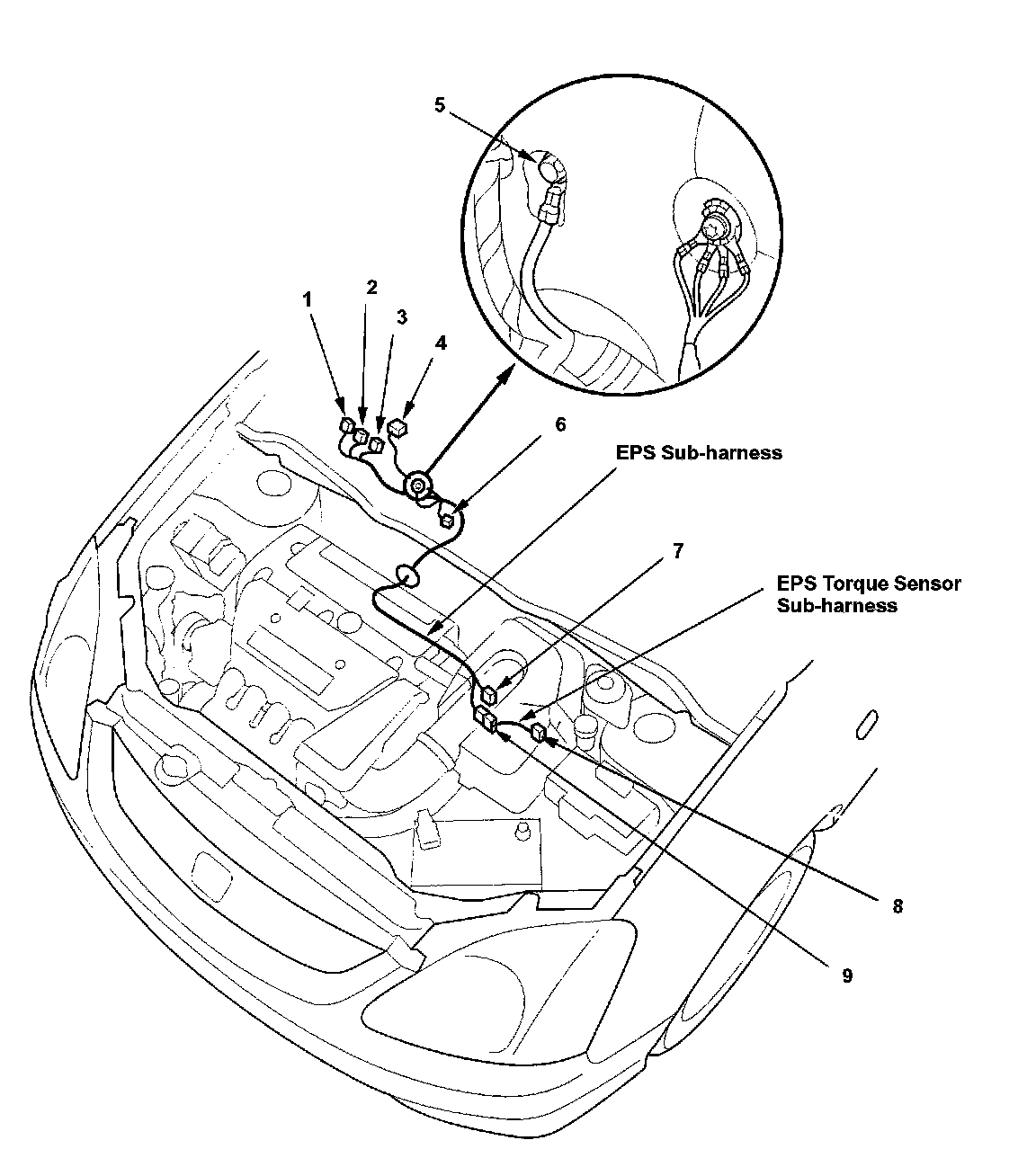 5

1
2
3
4

6

EPS Sub-harness

7

EPS Torque Sensor Sub-harness

8

9