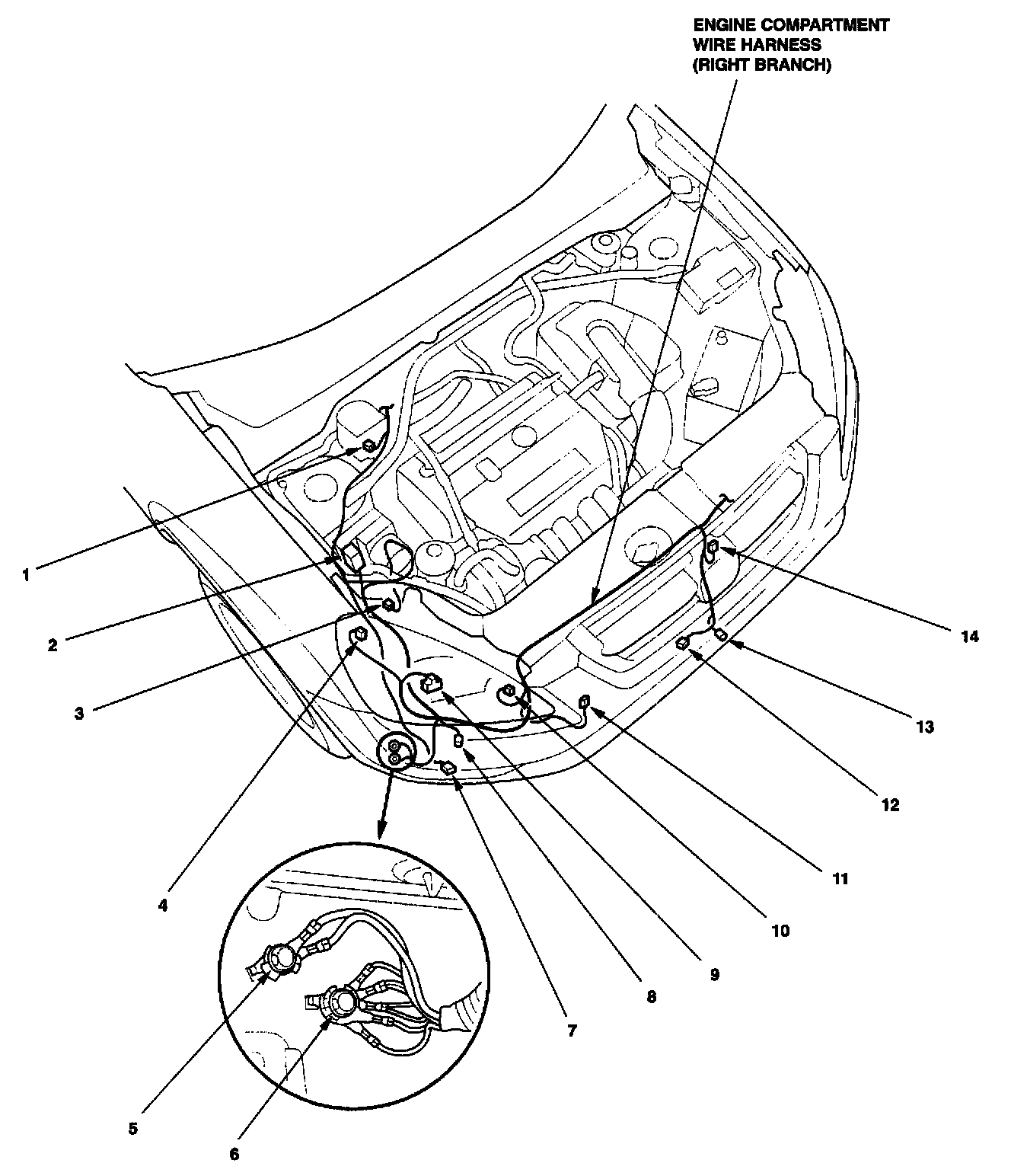 ENGINE COMPARTMENT WIRE HARNESS (RIGHT BRANCH)

1

2

3

4

5

6

7

8

9

10

11

12

13

14