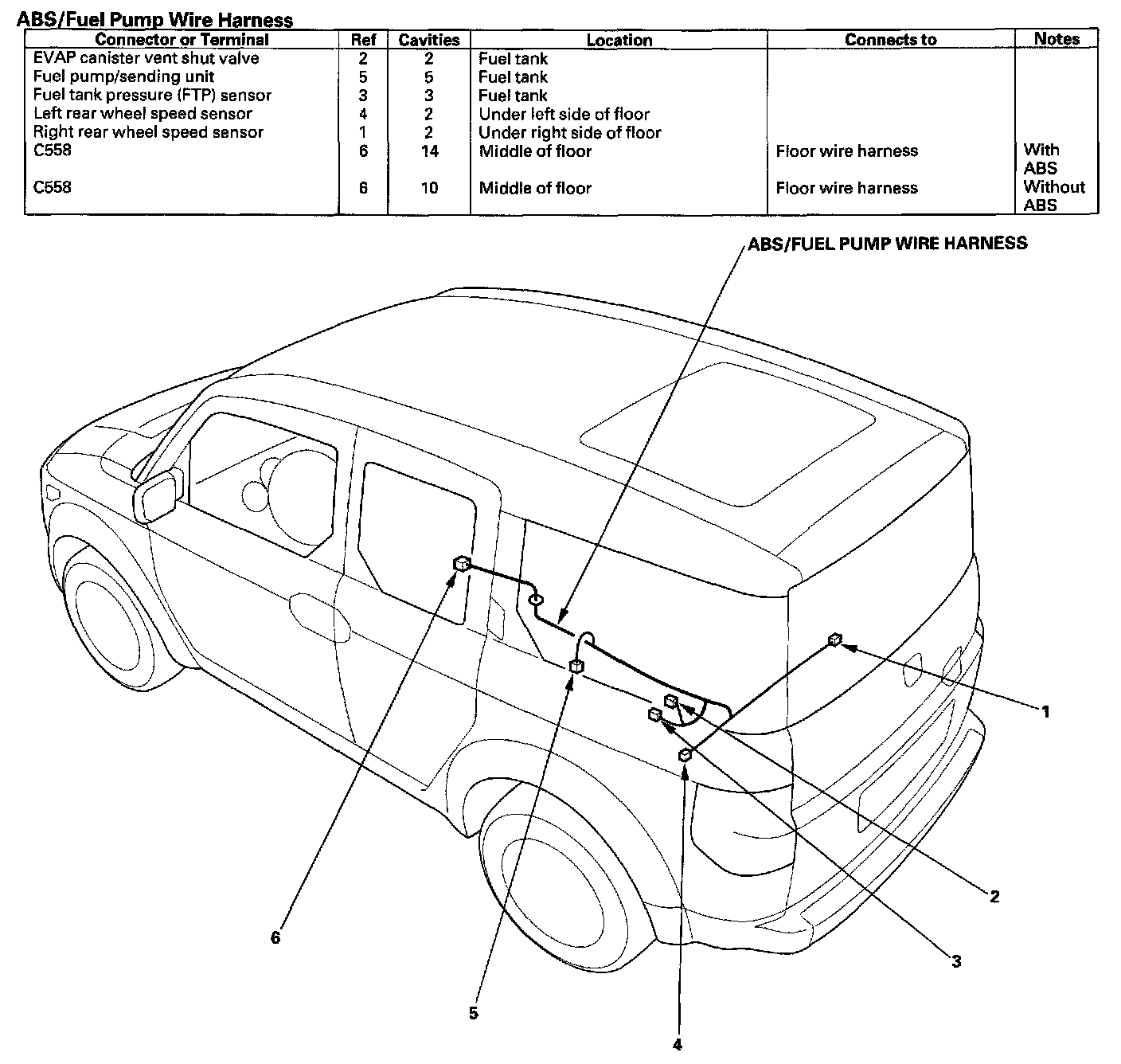 ABS/Fuel Pump Wire Harness

| Connector or Terminal | Ref | Cavities | Location | Connects to | Notes |
|---|---|---|---|---|---|
| EVAP canister vent shut valve | 2 | 2 | Fuel tank | | |
| Fuel pump/sending unit | 5 | 5 | Fuel tank | | |
| Fuel tank pressure (FTP) sensor | 3 | 3 | Fuel tank | | |
| Left rear wheel speed sensor | 4 | 2 | Under left side of floor | | |
| Right rear wheel speed sensor | 1 | 2 | Under right side of floor | | |
| C558 | 6 | 14 | Middle of floor | Floor wire harness | With ABS |
| C558 | 6 | 10 | Middle of floor | Floor wire harness | Without ABS |

ABS/FUEL PUMP WIRE HARNESS

1

2

3

4

5

6