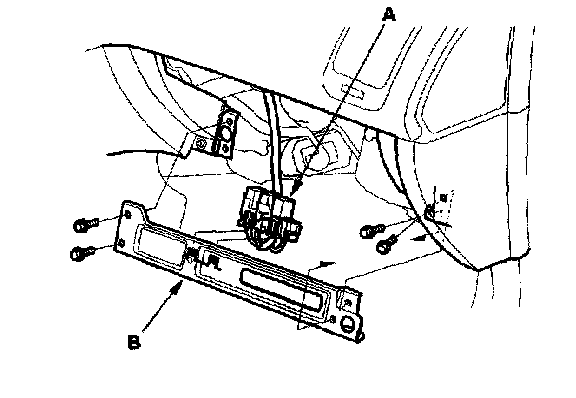 A

B