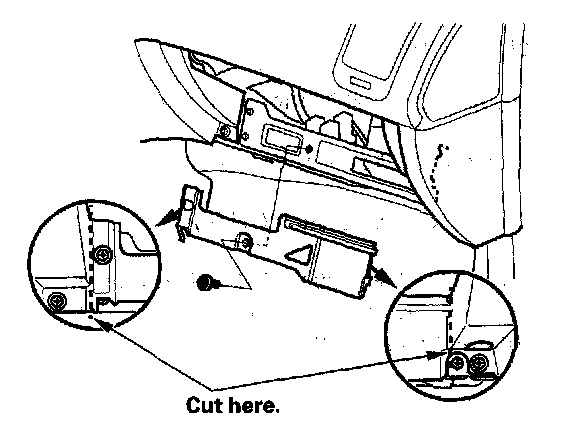 Cut here.