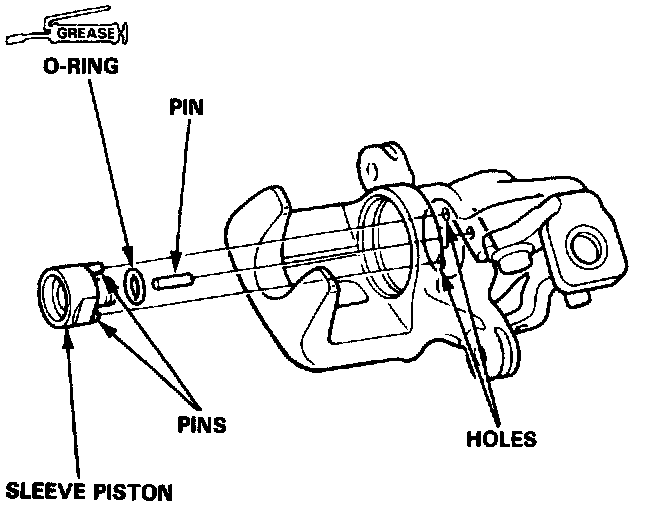 GREASE
O-RING
PIN
PINS
HOLES
SLEEVE PISTON