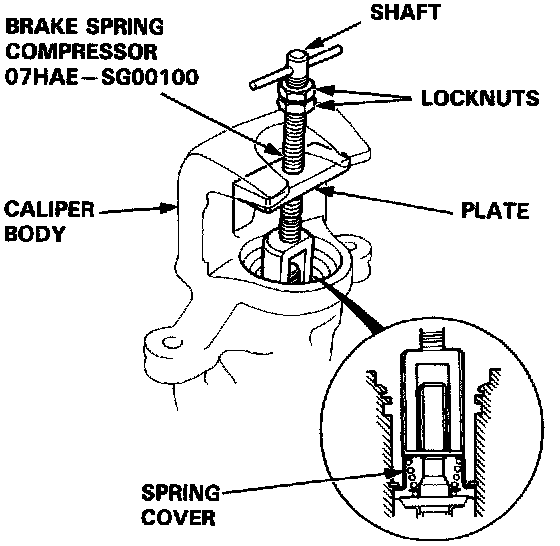 BRAKE SPRING COMPRESSOR 07HAE – SG00100

SHAFT

LOCKNUTS

CALIPER BODY

PLATE

SPRING COVER