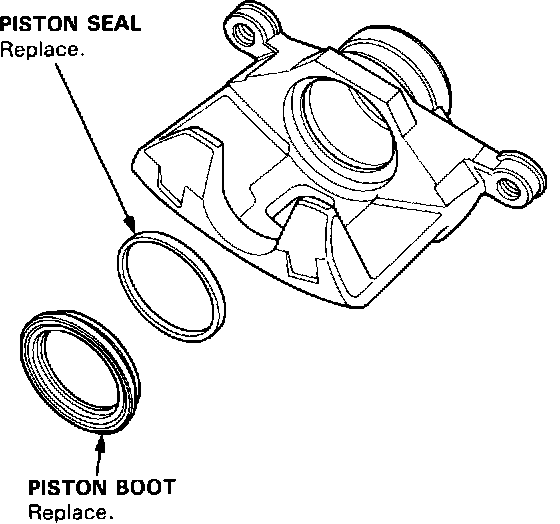 PISTON SEAL
Replace.

PISTON BOOT
Replace.