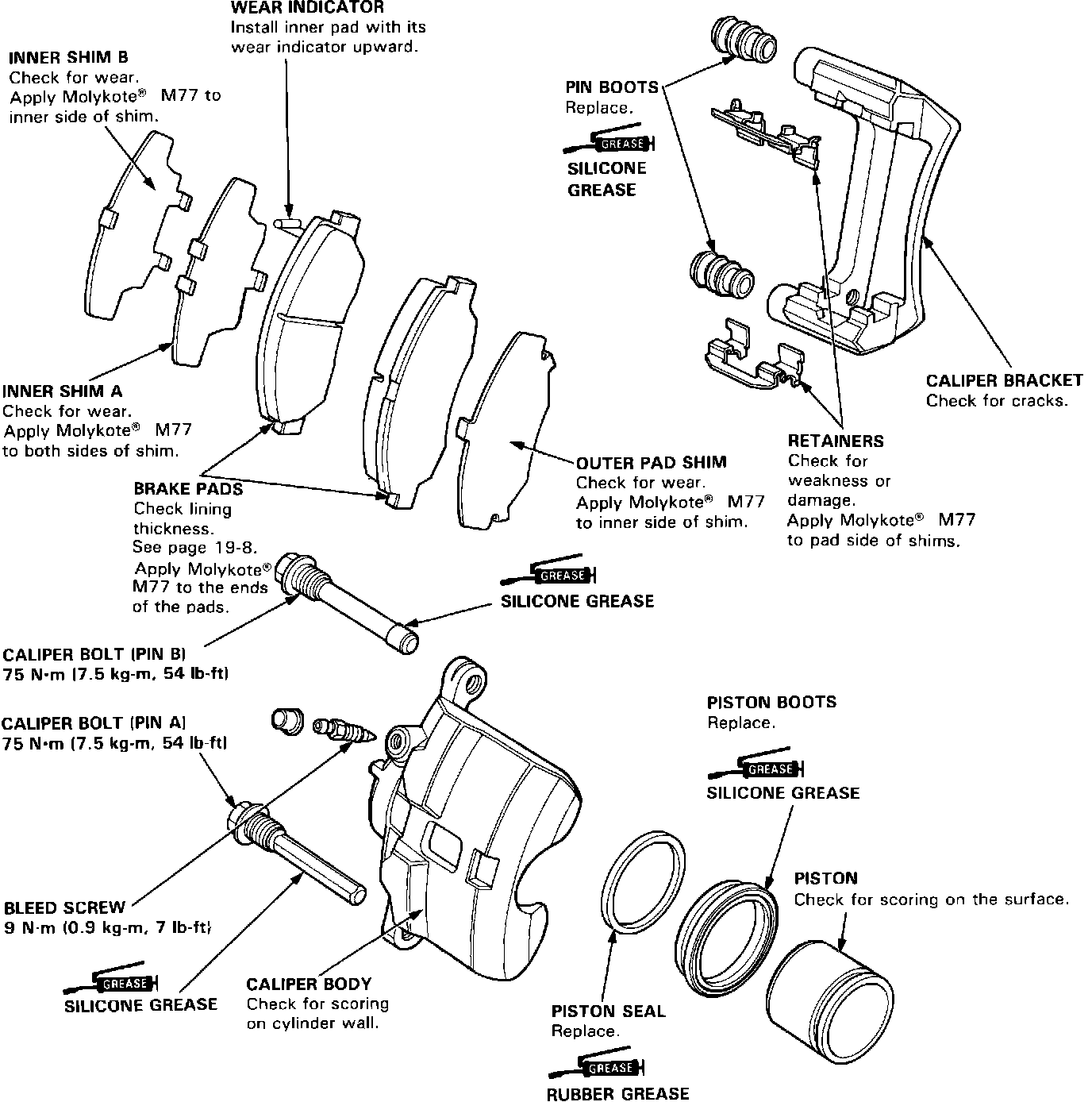 WEAR INDICATOR
Install inner pad with its wear indicator upward.

INNER SHIM B
Check for wear.
Apply Molykote® M77 to inner side of shim.

PIN BOOTS
Replace.

GREASE

SILICONE GREASE

INNER SHIM A
Check for wear.
Apply Molykote® M77 to both sides of shim.

CALIPER BRACKET
Check for cracks.

RETAINERS
Check for weakness or damage.
Apply Molykote® M77 to pad side of shims.

OUTER PAD SHIM
Check for wear.
Apply Molykote® M77 to inner side of shim.

BRAKE PADS
Check lining thickness.
See page 19-8.
Apply Molykote® M77 to the ends of the pads.

GREASE

SILICONE GREASE

CALIPER BOLT (PIN B)
75 N·m (7.5 kg-m, 54 lb-ft)

CALIPER BOLT (PIN A)
75 N·m (7.5 kg-m, 54 lb-ft)

PISTON BOOTS
Replace.

GREASE

SILICONE GREASE

PISTON
Check for scoring on the surface.

BLEED SCREW
9 N·m (0.9 kg-m, 7 lb-ft)

GREASE

SILICONE GREASE

CALIPER BODY
Check for scoring on cylinder wall.

PISTON SEAL
Replace.

GREASE

RUBBER GREASE