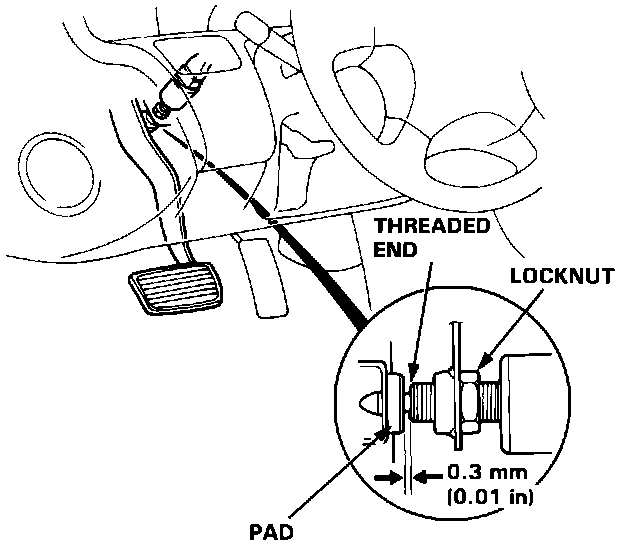 THREADED END

LOCKNUT

0.3 mm (0.01 in)

PAD