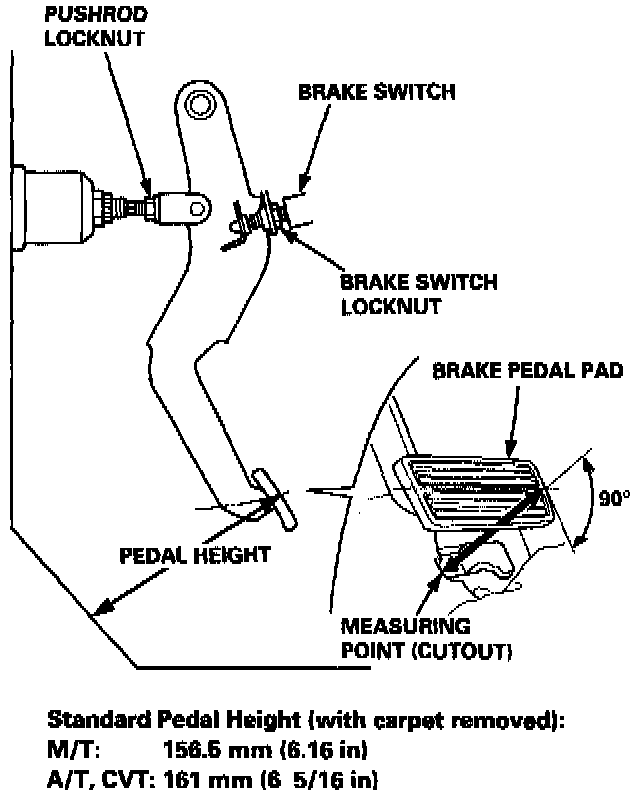 PUSHROD LOCKNUT

BRAKE SWITCH

BRAKE SWITCH LOCKNUT

BRAKE PEDAL PAD

90°

PEDAL HEIGHT

MEASURING POINT (CUTOUT)

Standard Pedal Height (with carpet removed):
M/T: 156.5 mm (6.16 in)
A/T, CVT: 161 mm (6 5/16 in)