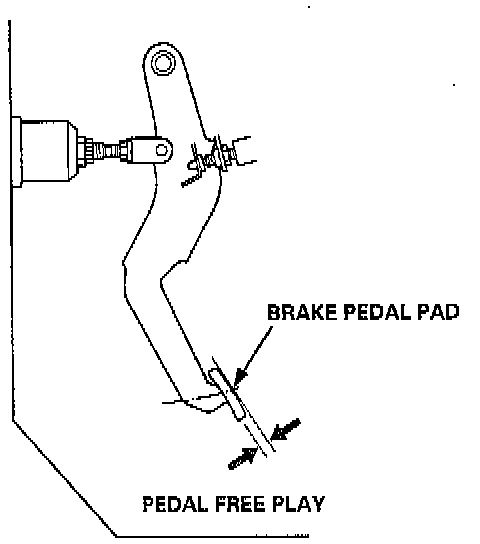 BRAKE PEDAL PAD

PEDAL FREE PLAY