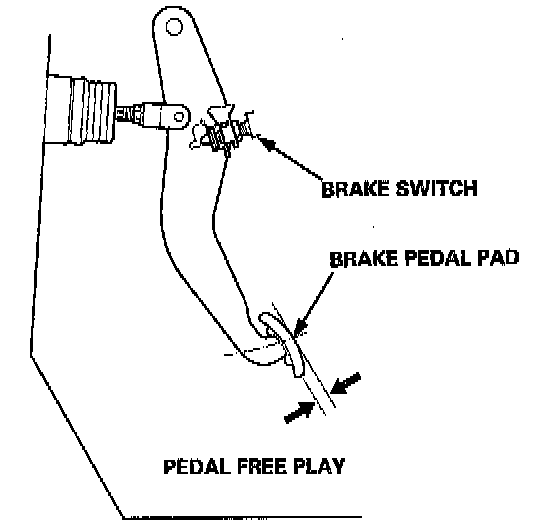 BRAKE SWITCH

BRAKE PEDAL PAD

PEDAL FREE PLAY