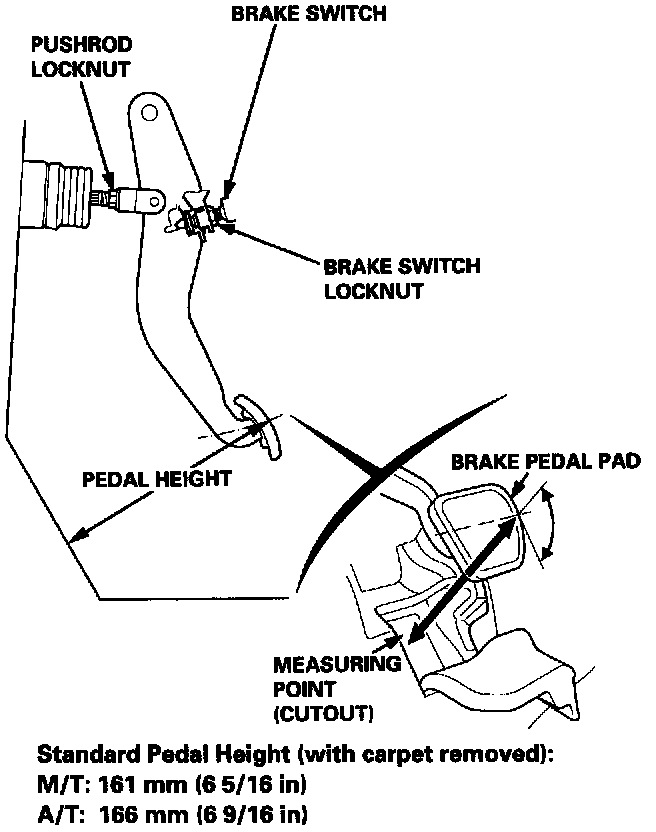 BRAKE SWITCH
PUSHROD LOCKNUT
BRAKE SWITCH LOCKNUT
PEDAL HEIGHT
BRAKE PEDAL PAD
MEASURING POINT (CUTOUT)

Standard Pedal Height (with carpet removed):
M/T: 161 mm (6 5/16 in)
A/T: 166 mm (6 9/16 in)