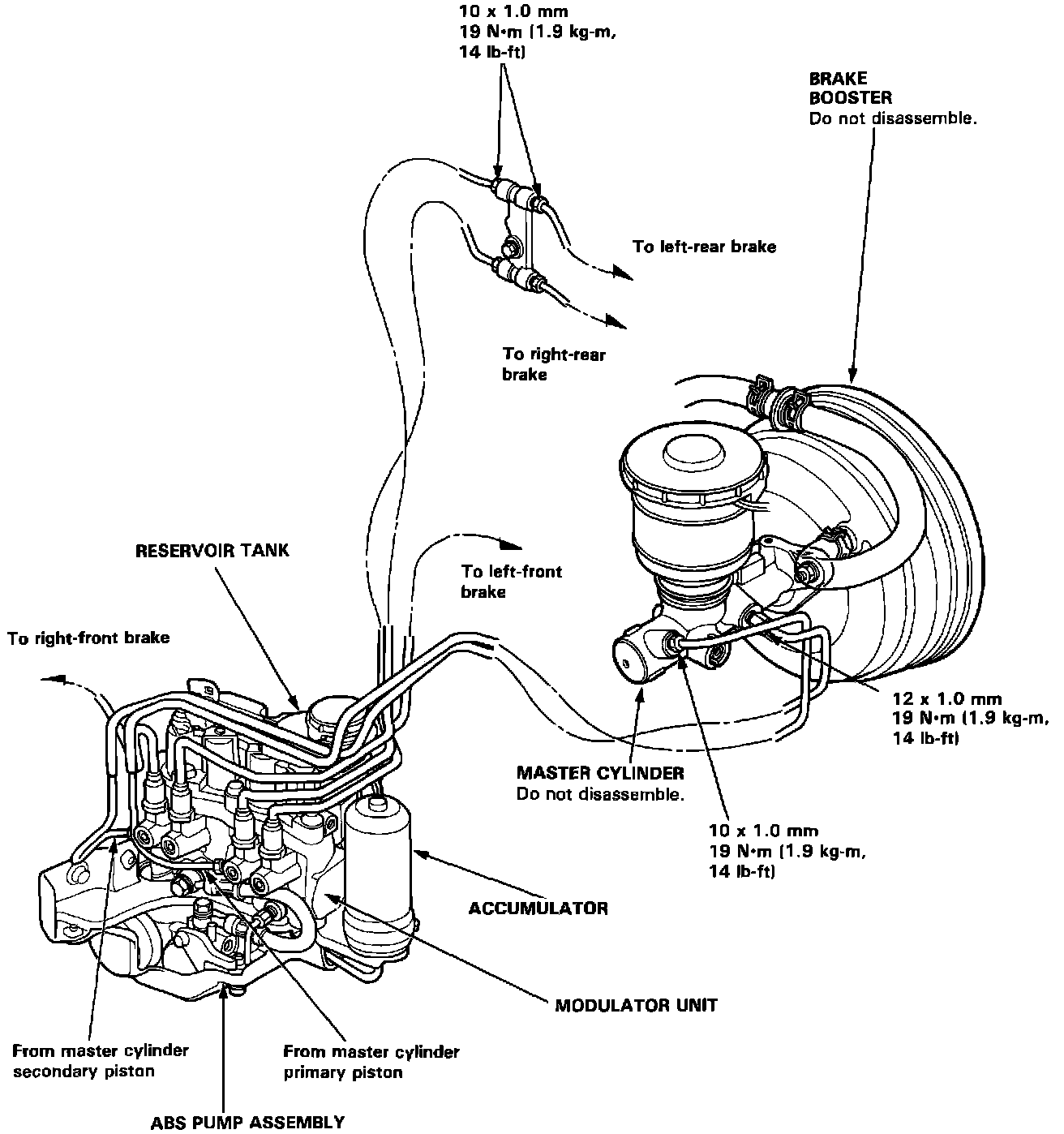 10 x 1.0 mm
19 N·m (1.9 kg-m, 14 lb-ft)

BRAKE BOOSTER
Do not disassemble.

To left-rear brake

To right-rear brake

RESERVOIR TANK

To left-front brake

To right-front brake

12 x 1.0 mm
19 N·m (1.9 kg-m, 14 lb-ft)

MASTER CYLINDER
Do not disassemble.

10 x 1.0 mm
19 N·m (1.9 kg-m, 14 lb-ft)

ACCUMULATOR

MODULATOR UNIT

From master cylinder secondary piston

From master cylinder primary piston

ABS PUMP ASSEMBLY