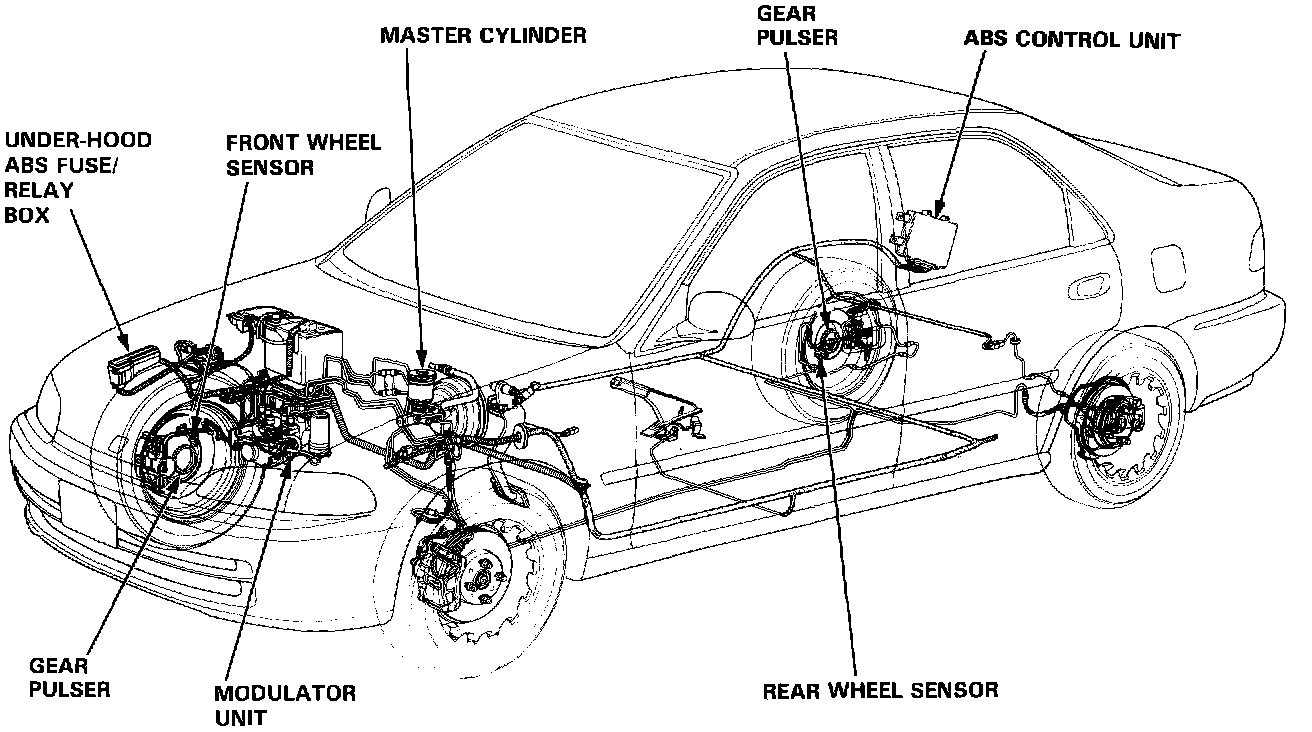 MASTER CYLINDER

GEAR PULSER

ABS CONTROL UNIT

UNDER-HOOD ABS FUSE/ RELAY BOX

FRONT WHEEL SENSOR

GEAR PULSER

MODULATOR UNIT

REAR WHEEL SENSOR