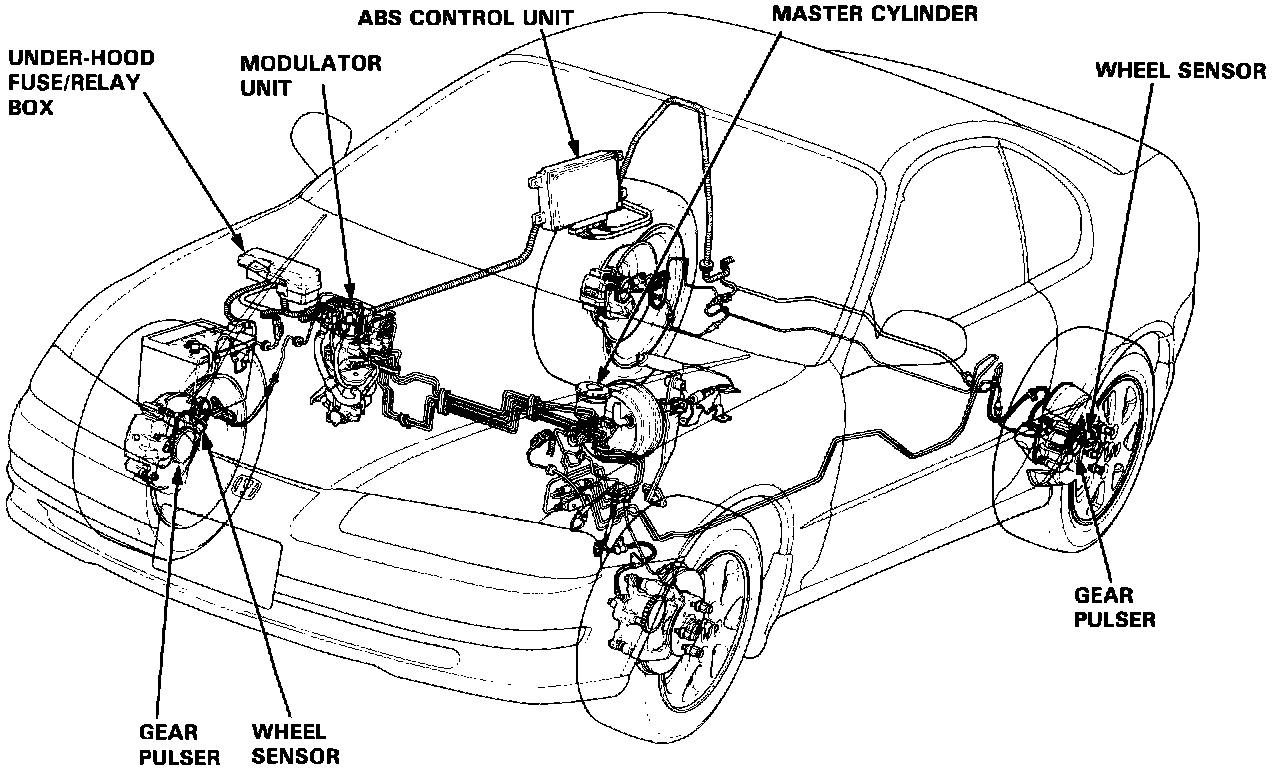 UNDER-HOOD FUSE/RELAY BOX

MODULATOR UNIT

ABS CONTROL UNIT

MASTER CYLINDER

WHEEL SENSOR

GEAR PULSER

GEAR PULSER

WHEEL SENSOR