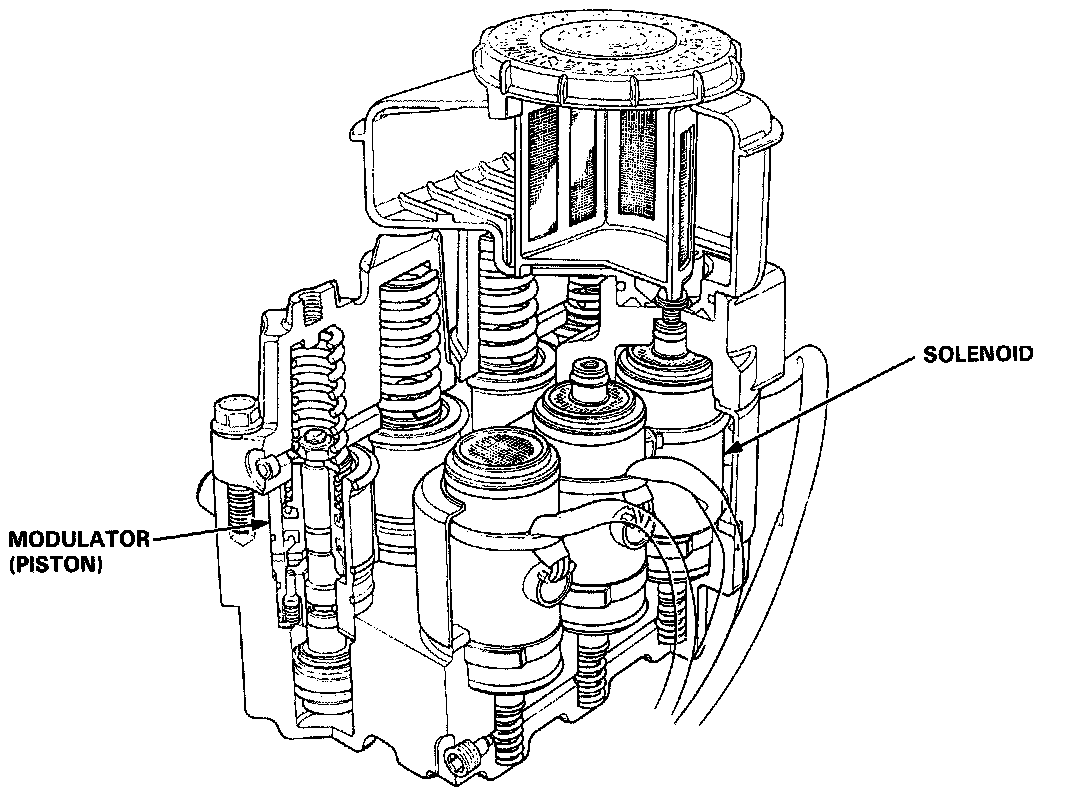 SOLENOID

MODULATOR
(PISTON)