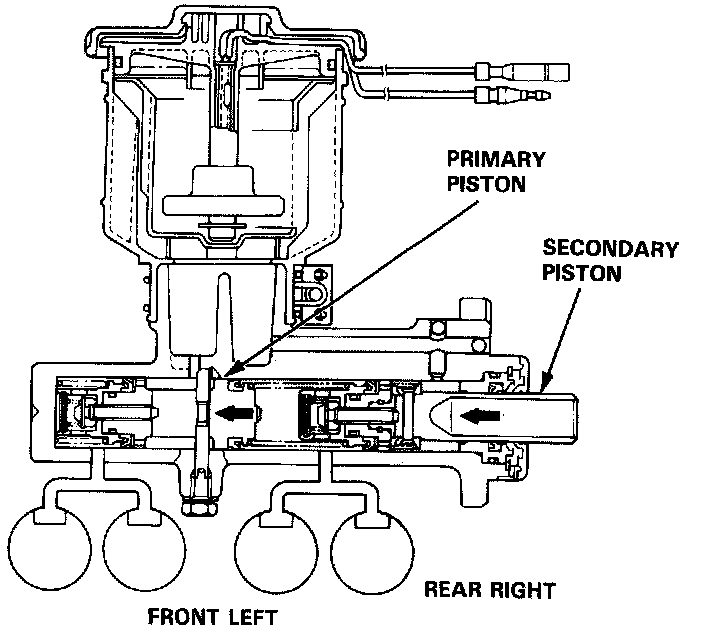 PRIMARY PISTON

SECONDARY PISTON

REAR RIGHT

FRONT LEFT