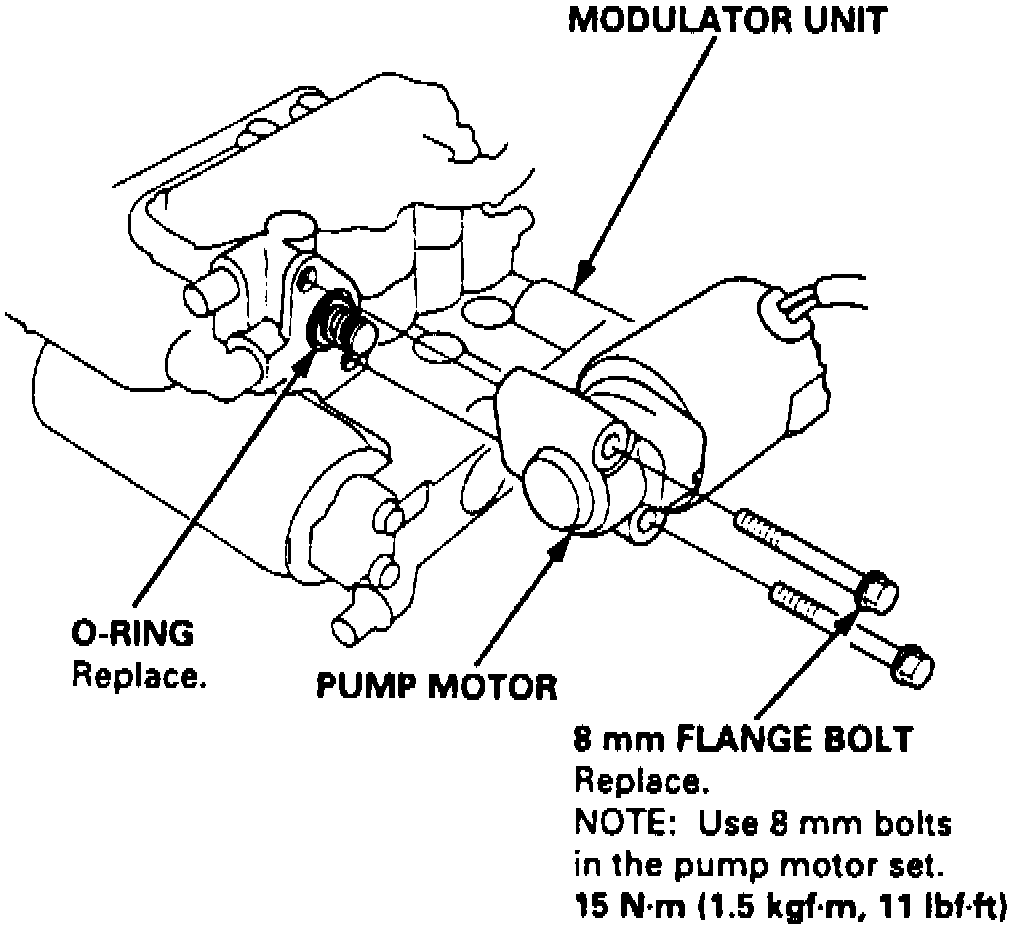 MODULATOR UNIT

O-RING
Replace.

PUMP MOTOR

8 mm FLANGE BOLT
Replace.
NOTE: Use 8 mm bolts in the pump motor set.
15 N·m (1.5 kgf·m, 11 lbf·ft)