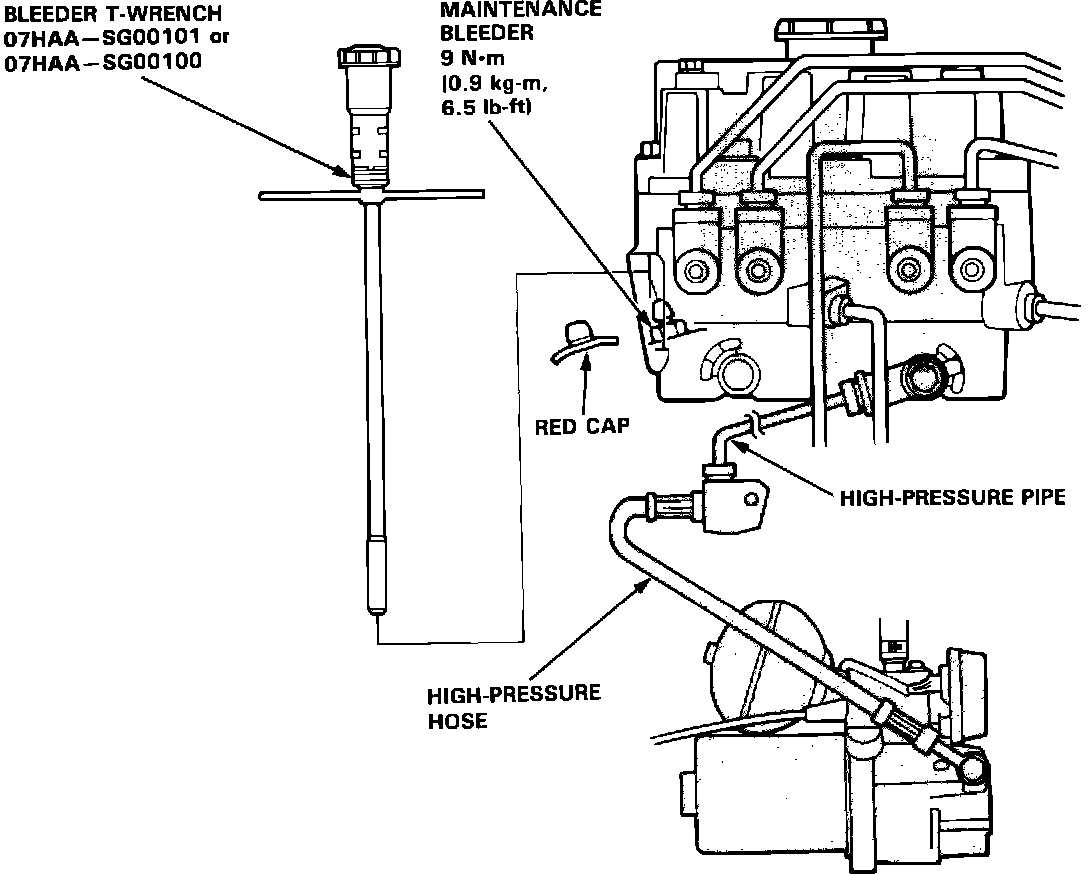 BLEEDER T-WRENCH
07HAA–SG00101 or
07HAA–SG00100

MAINTENANCE
BLEEDER
9 N·m
(0.9 kg-m,
6.5 lb-ft)

RED CAP

HIGH-PRESSURE PIPE

HIGH-PRESSURE
HOSE