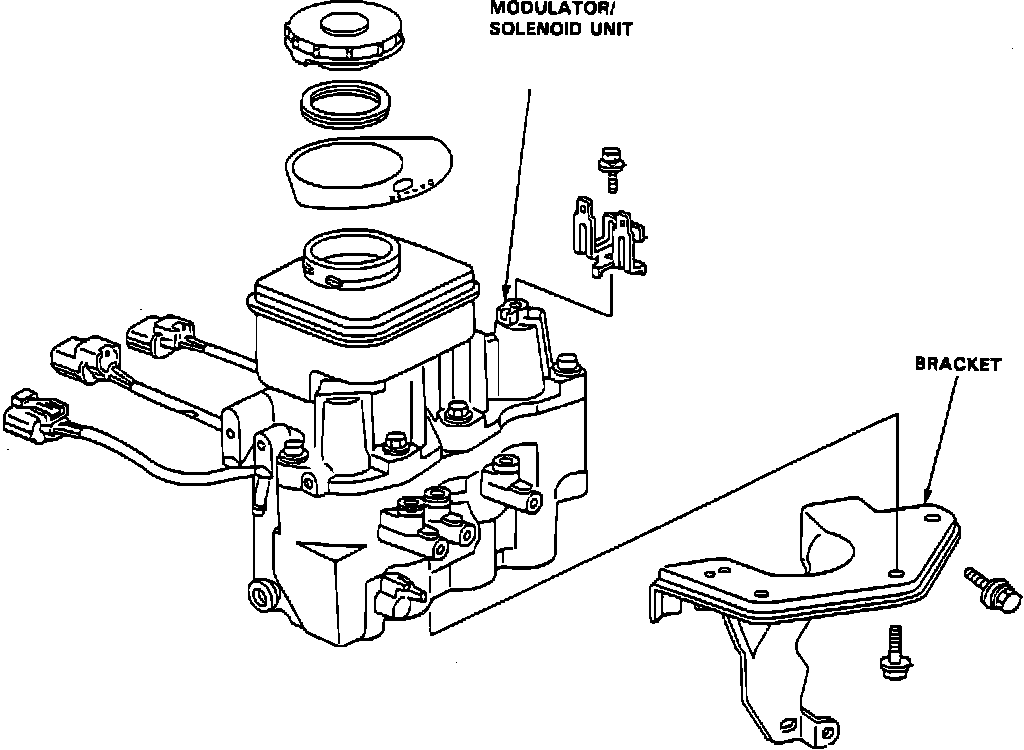 MODULATOR/
SOLENOID UNIT

BRACKET