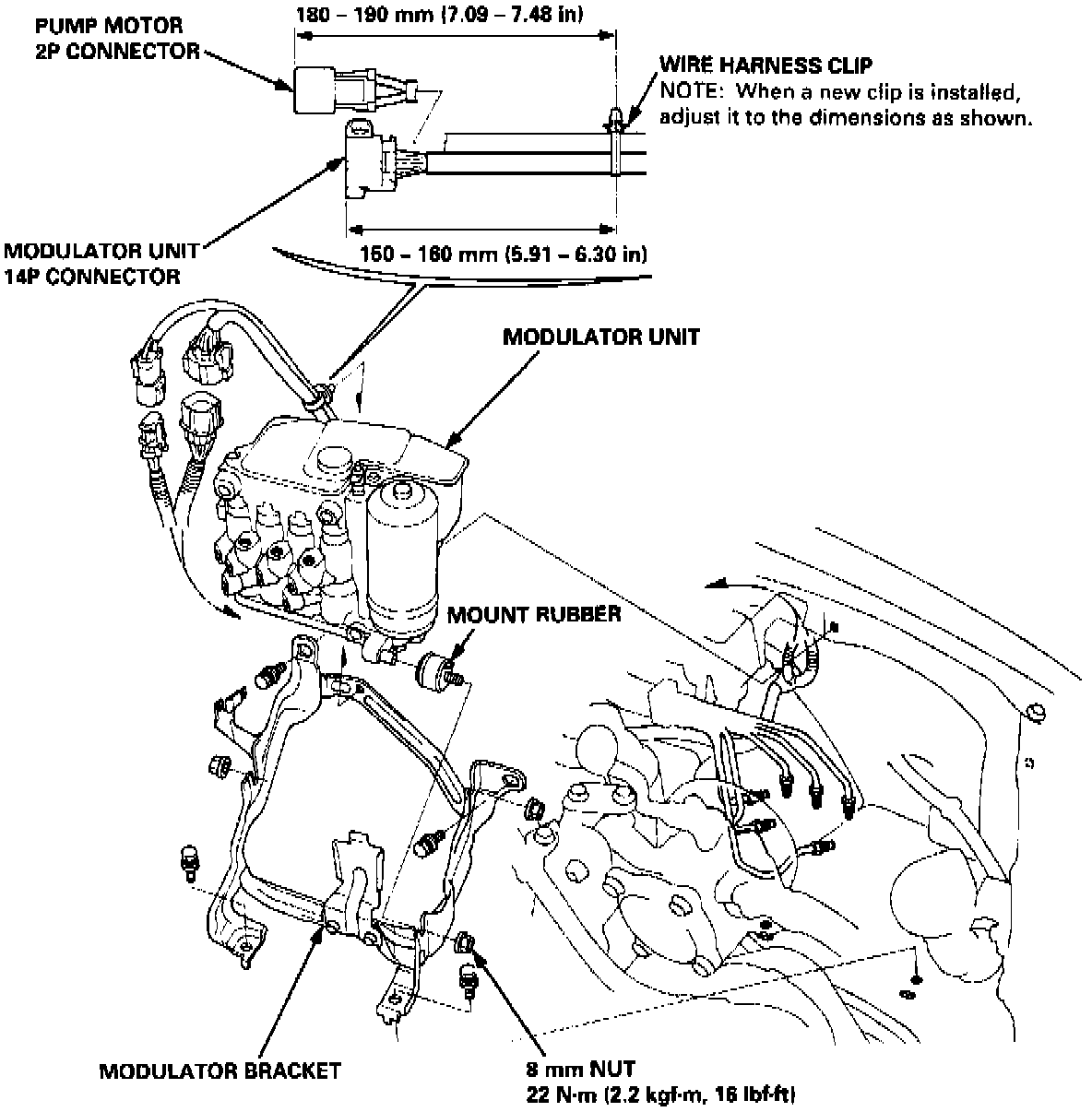 PUMP MOTOR
2P CONNECTOR

180 – 190 mm (7.09 – 7.48 in)

WIRE HARNESS CLIP
NOTE: When a new clip is installed, adjust it to the dimensions as shown.

MODULATOR UNIT
14P CONNECTOR

150 – 160 mm (5.91 – 6.30 in)

MODULATOR UNIT

MOUNT RUBBER

MODULATOR BRACKET

8 mm NUT
22 N·m (2.2 kgf·m, 16 lbf·ft)