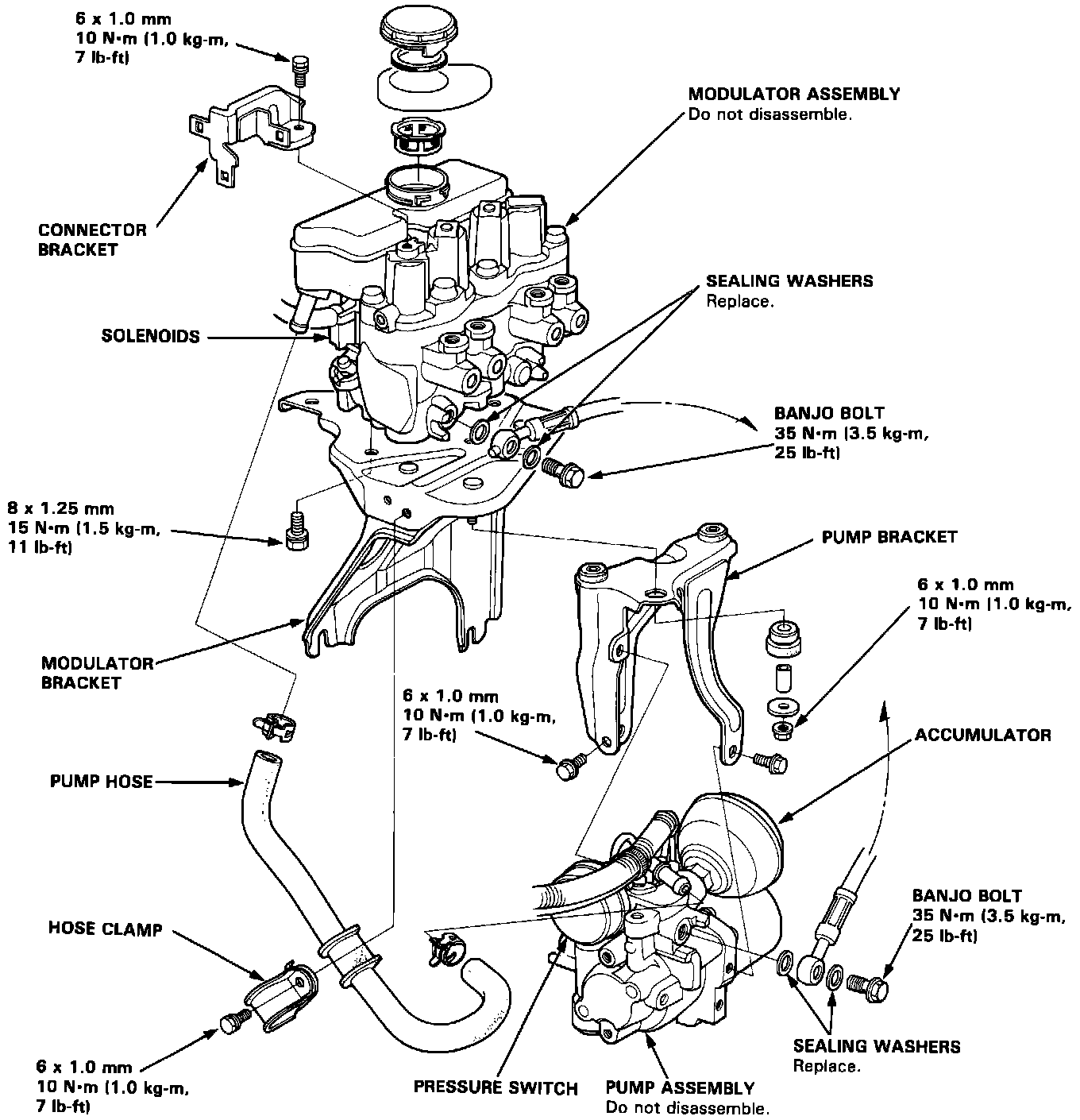 6 x 1.0 mm
10 N·m (1.0 kg-m, 7 lb-ft)

MODULATOR ASSEMBLY
Do not disassemble.

CONNECTOR BRACKET

SEALING WASHERS
Replace.

SOLENOIDS

BANJO BOLT
35 N·m (3.5 kg-m, 25 lb-ft)

8 x 1.25 mm
15 N·m (1.5 kg-m, 11 lb-ft)

PUMP BRACKET

6 x 1.0 mm
10 N·m (1.0 kg-m, 7 lb-ft)

MODULATOR BRACKET

6 x 1.0 mm
10 N·m (1.0 kg-m, 7 lb-ft)

ACCUMULATOR

PUMP HOSE

BANJO BOLT
35 N·m (3.5 kg-m, 25 lb-ft)

HOSE CLAMP

SEALING WASHERS
Replace.

6 x 1.0 mm
10 N·m (1.0 kg-m, 7 lb-ft)

PRESSURE SWITCH

PUMP ASSEMBLY
Do not disassemble.