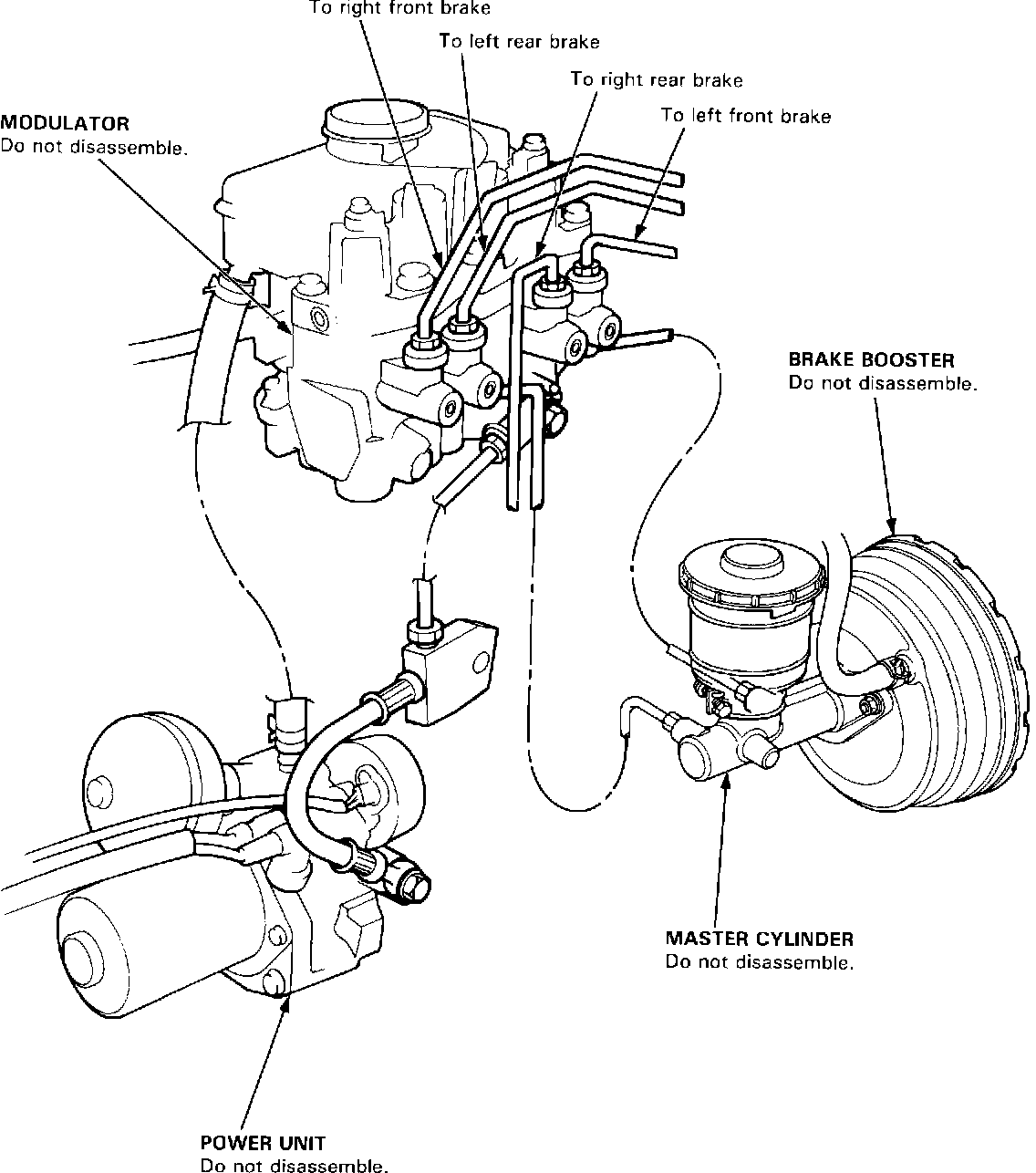 To right front brake

To left rear brake

To right rear brake

To left front brake

MODULATOR
Do not disassemble.

BRAKE BOOSTER
Do not disassemble.

MASTER CYLINDER
Do not disassemble.

POWER UNIT
Do not disassemble.