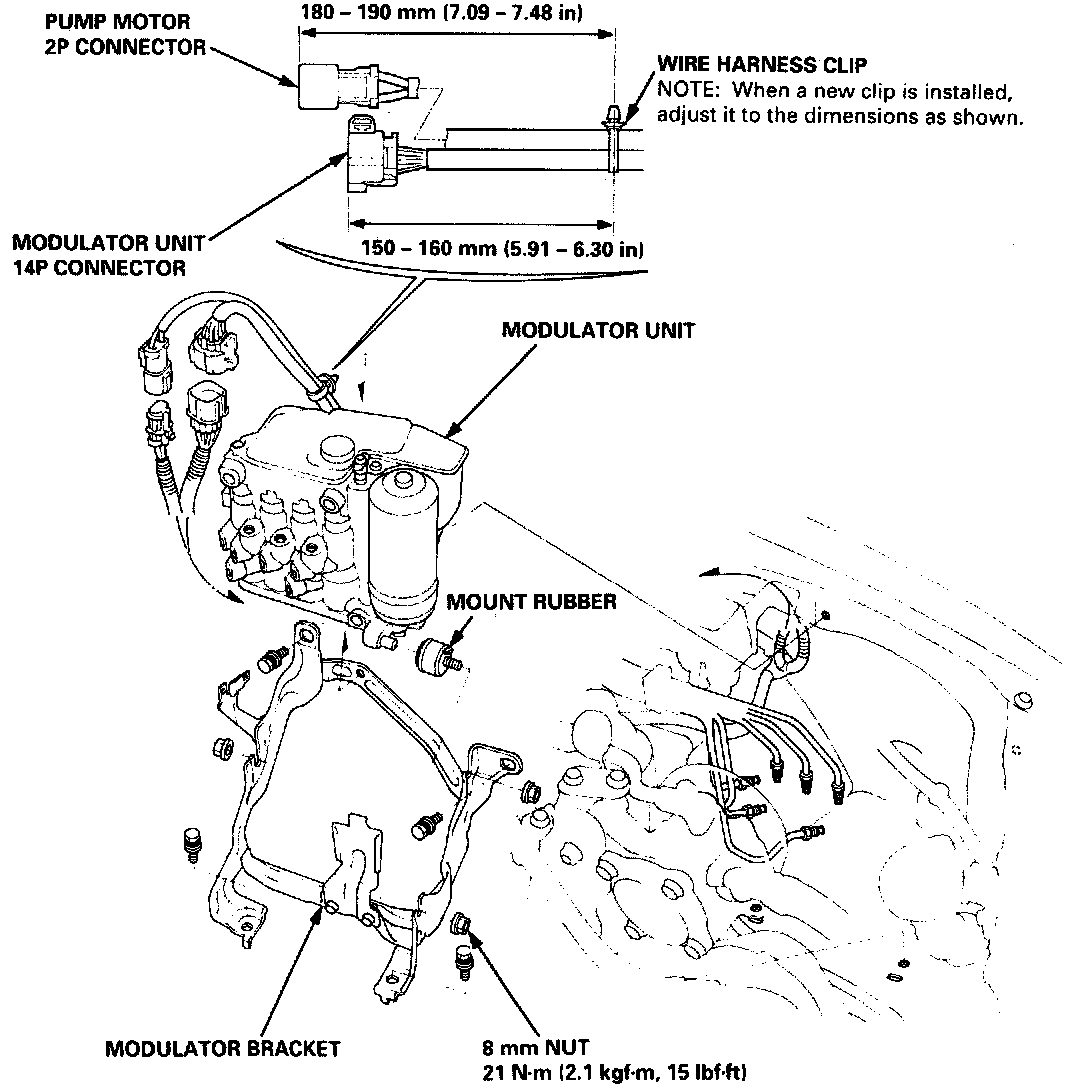 PUMP MOTOR
2P CONNECTOR

180 – 190 mm (7.09 – 7.48 in)

WIRE HARNESS CLIP
NOTE: When a new clip is installed, adjust it to the dimensions as shown.

MODULATOR UNIT
14P CONNECTOR

150 – 160 mm (5.91 – 6.30 in)

MODULATOR UNIT

MOUNT RUBBER

MODULATOR BRACKET

8 mm NUT
21 N·m (2.1 kgf·m, 15 lbf·ft)