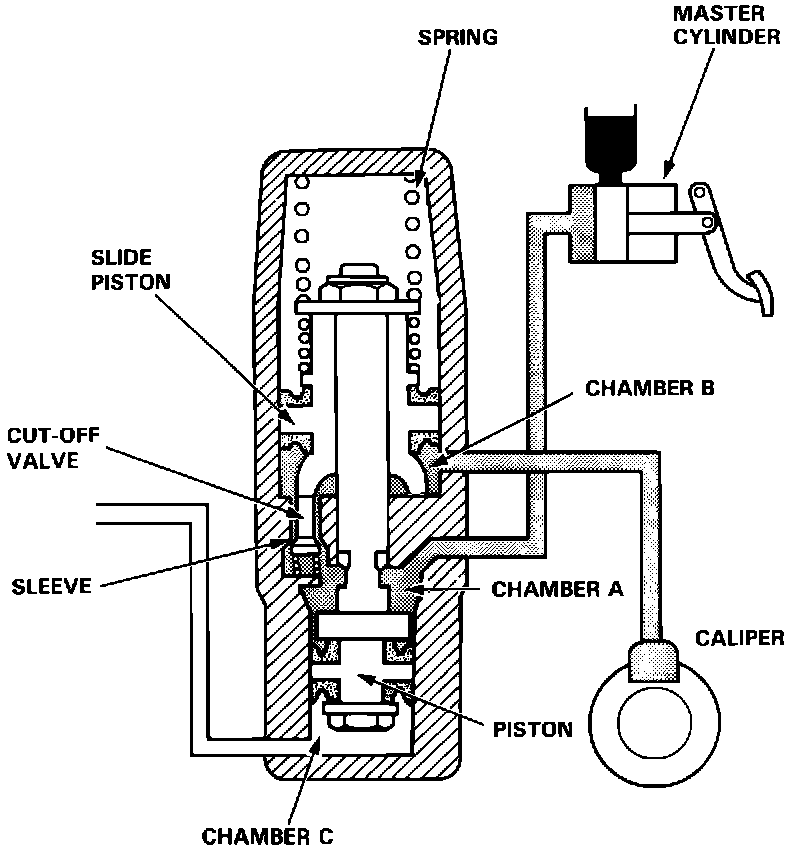 SPRING

MASTER CYLINDER

SLIDE PISTON

CHAMBER B

CUT-OFF VALVE

SLEEVE

CHAMBER A

CALIPER

PISTON

CHAMBER C