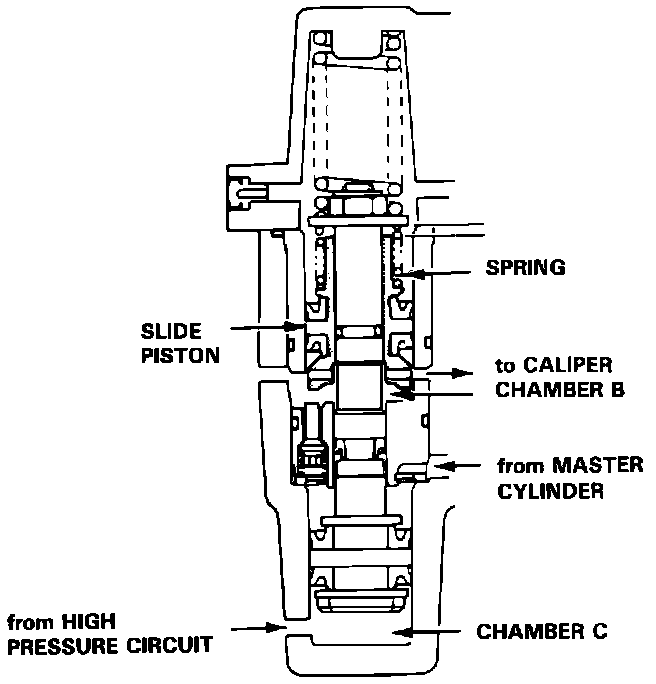 SPRING

SLIDE PISTON

to CALIPER

CHAMBER B

from MASTER CYLINDER

from HIGH PRESSURE CIRCUIT

CHAMBER C