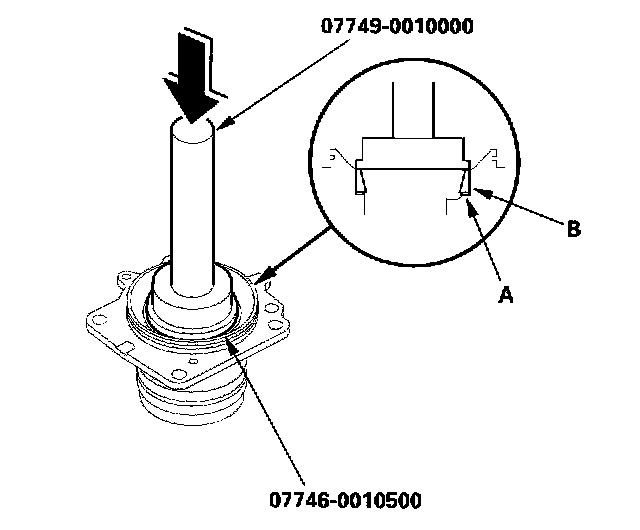 07749-0010000

B

A

07746-0010500