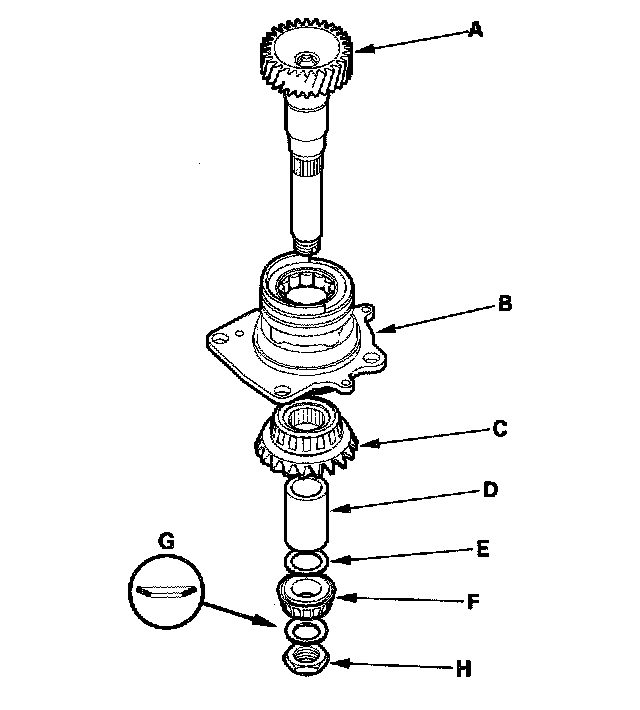 A
B
C
D
G
E
F
H